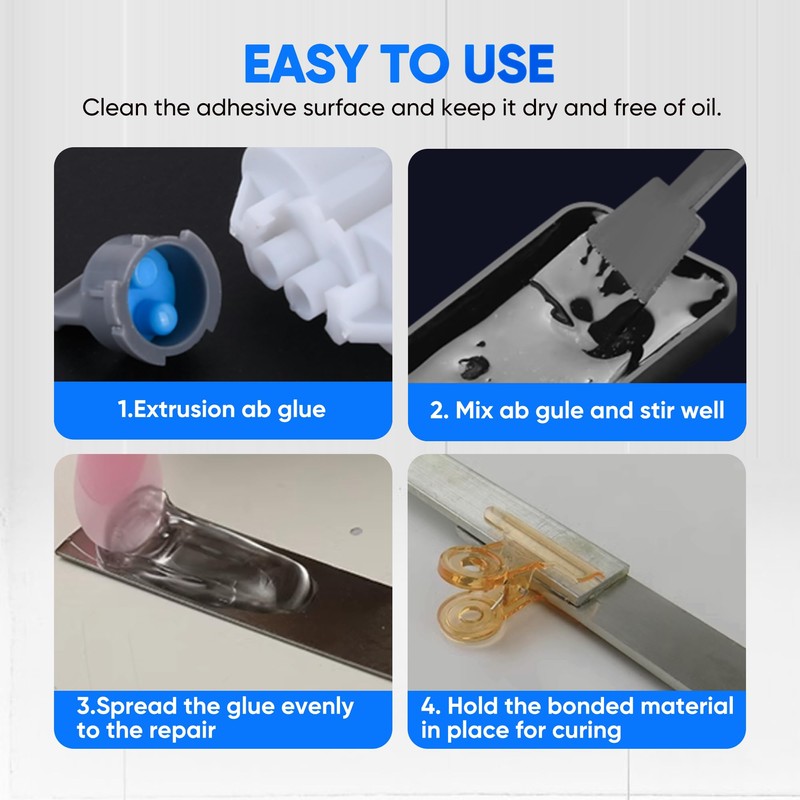 EASY TO USE

Clean the adhesive surface and keep it dry and free of oil.

1.Extrusion ab glue

2. Mix ab gule and stir well

3.Spread the glue evenly to the repair

4. Hold the bonded material in place for curing