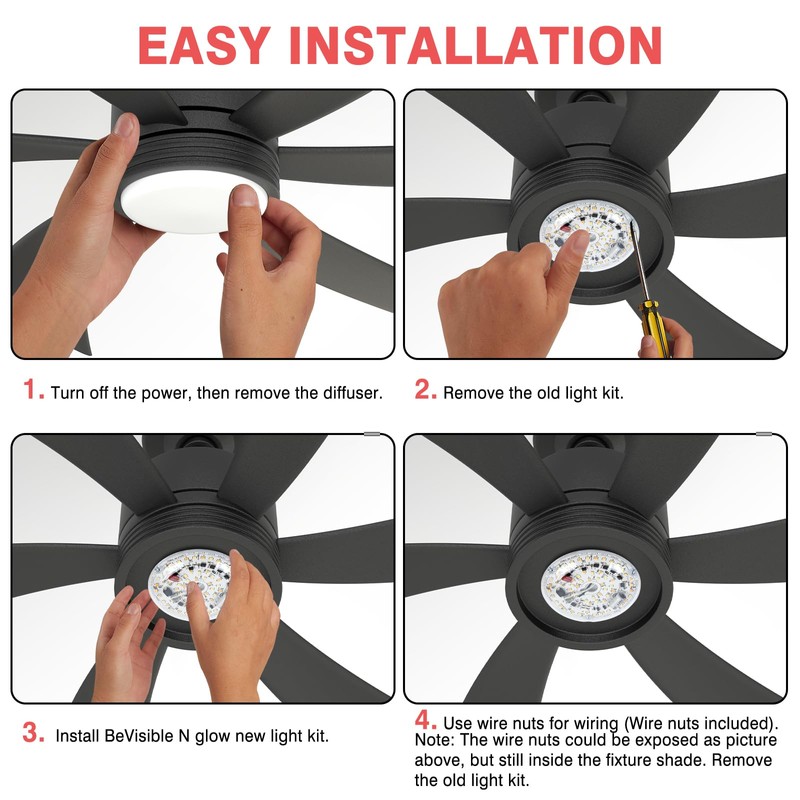 EASY INSTALLATION

1. Turn off the power, then remove the diffuser.

2. Remove the old light kit.

3. Install BeVisible N glow new light kit.

4. Use wire nuts for wiring (Wire nuts included). Note: The wire nuts could be exposed as picture above, but still inside the fixture shade. Remove the old light kit.