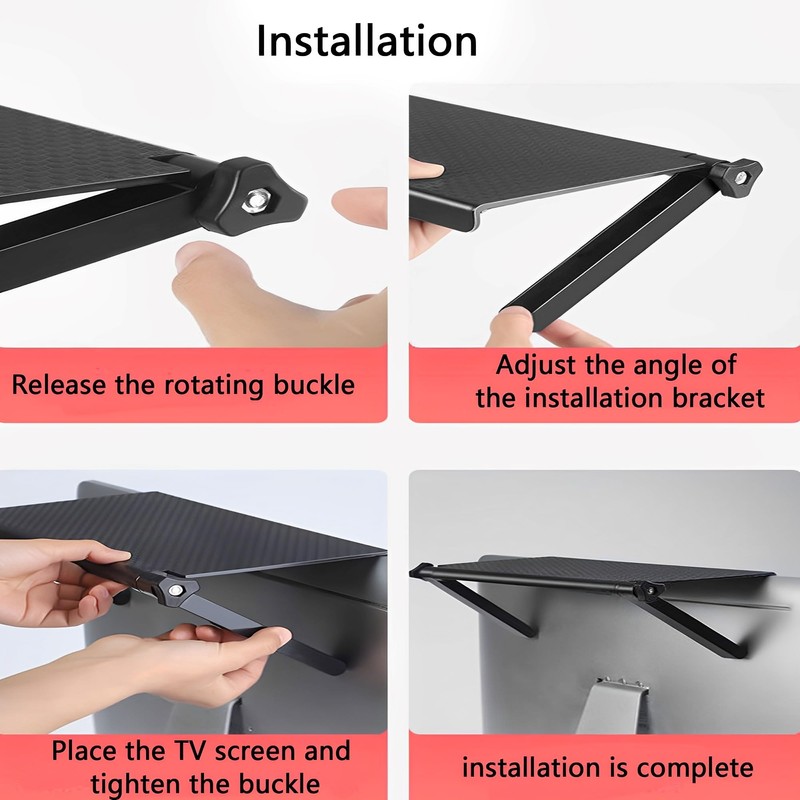 Installation

Release the rotating buckle

Adjust the angle of the installation bracket

Place the TV screen and tighten the buckle

installation is complete