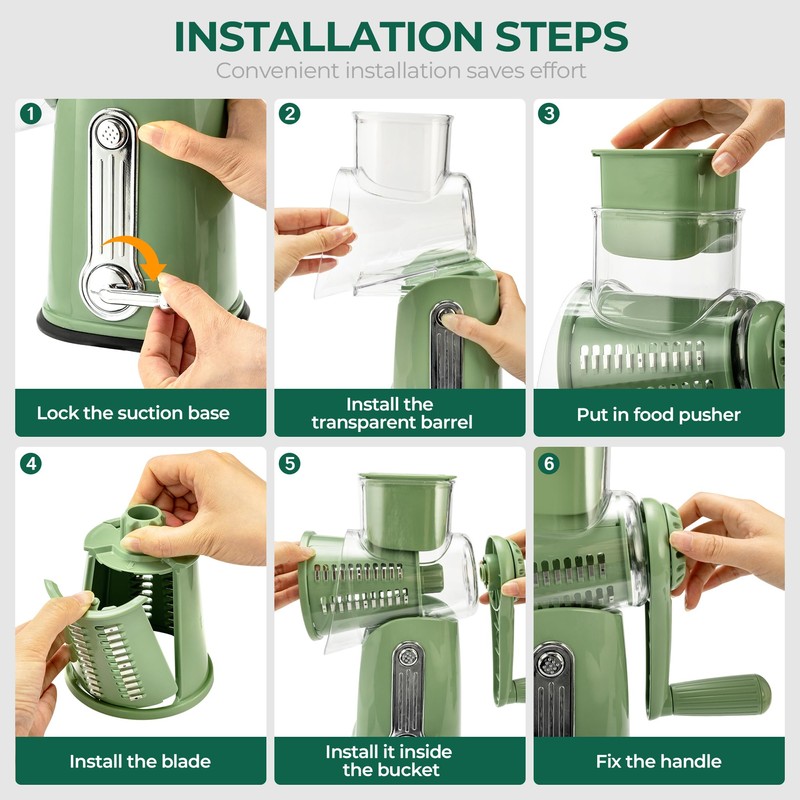 INSTALLATION STEPS

Convenient installation saves effort

1
Lock the suction base

2
Install the transparent barrel

3
Put in food pusher

4
Install the blade

5
Install it inside the bucket

6
Fix the handle