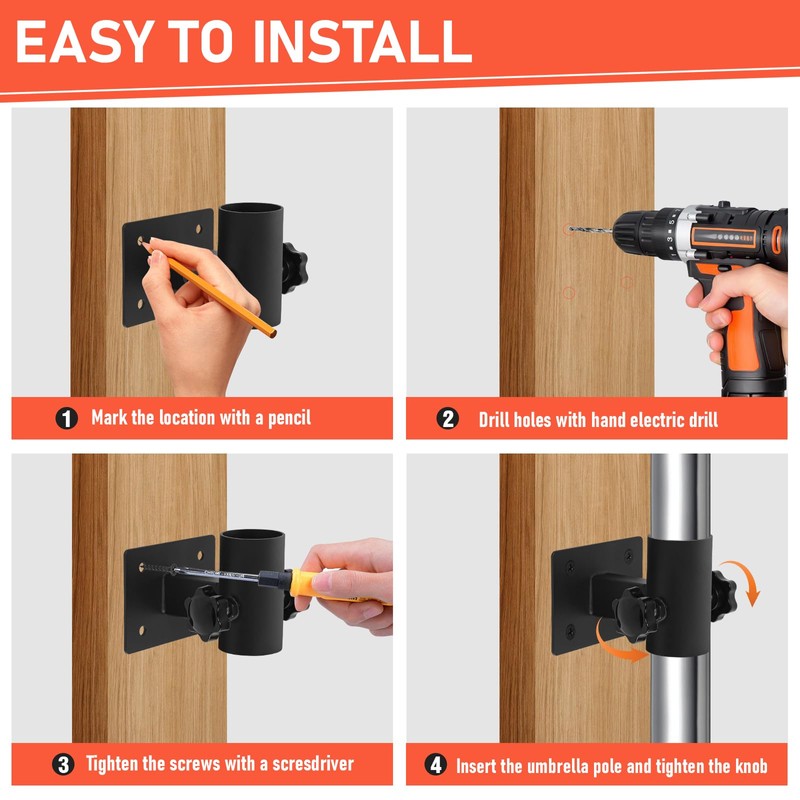 EASY TO INSTALL

1 Mark the location with a pencil

2 Drill holes with hand electric drill

3 Tighten the screws with a scresdriver

4 Insert the umbrella pole and tighten the knob