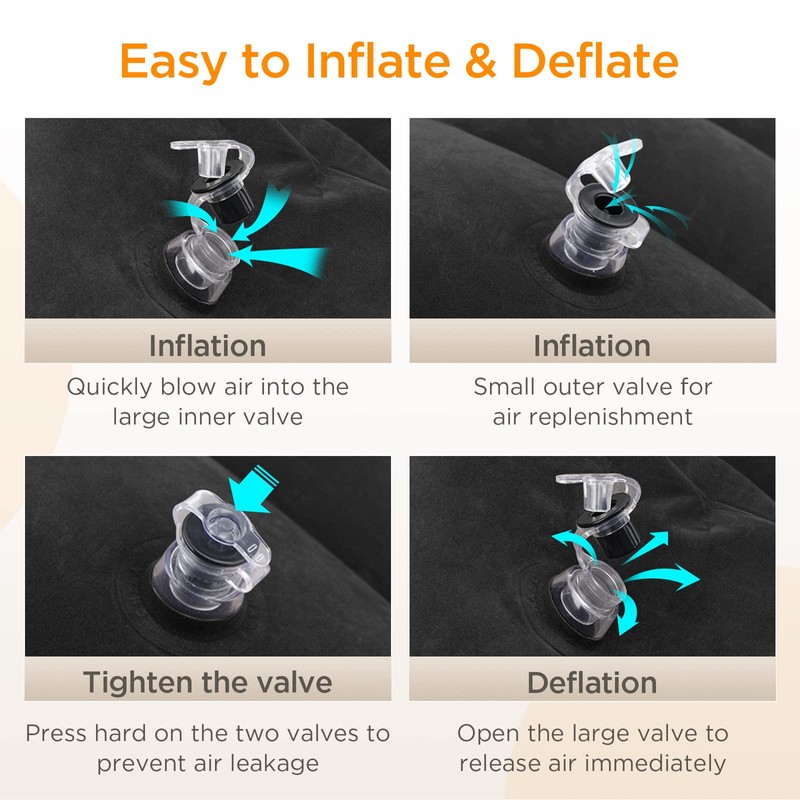 Easy to Inflate & Deflate

Inflation

Quickly blow air into the large inner valve

Inflation

Small outer valve for air replenishment

Tighten the valve

Press hard on the two valves to prevent air leakage

Deflation

Open the large valve to release air immediately