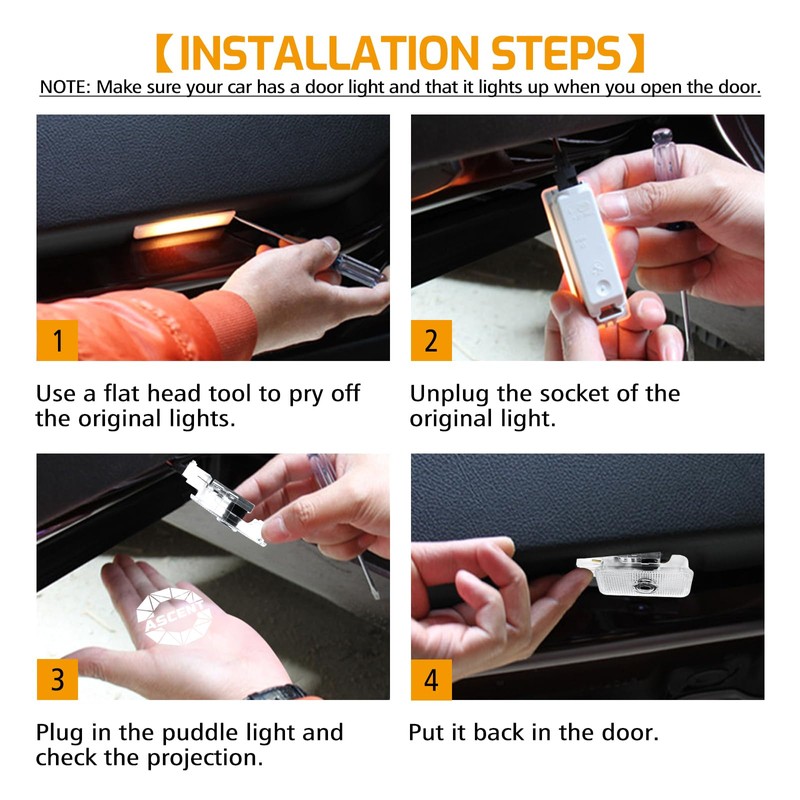 【INSTALLATION STEPS】

NOTE: Make sure your car has a door light and that it lights up when you open the door.

1

Use a flat head tool to pry off the original lights.

2

Unplug the socket of the original light.

ASCENT

3

Plug in the puddle light and check the projection.

4

Put it back in the door.