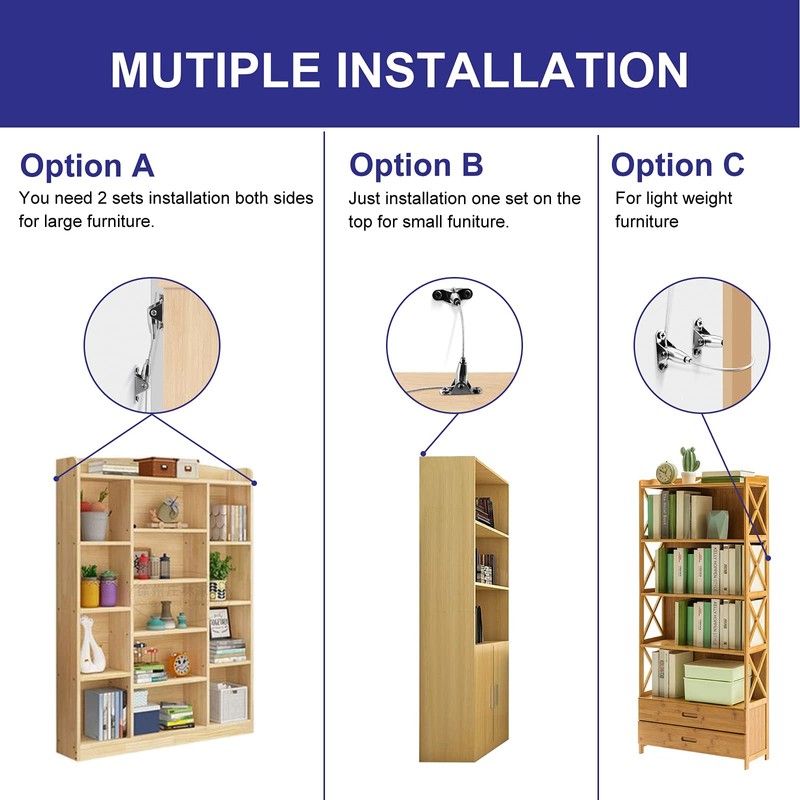 MUTIPLE INSTALLATION

Option A
You need 2 sets installation both sides for large furniture.

Option B
Just installation one set on the top for small funiture.

Option C
For light weight furniture