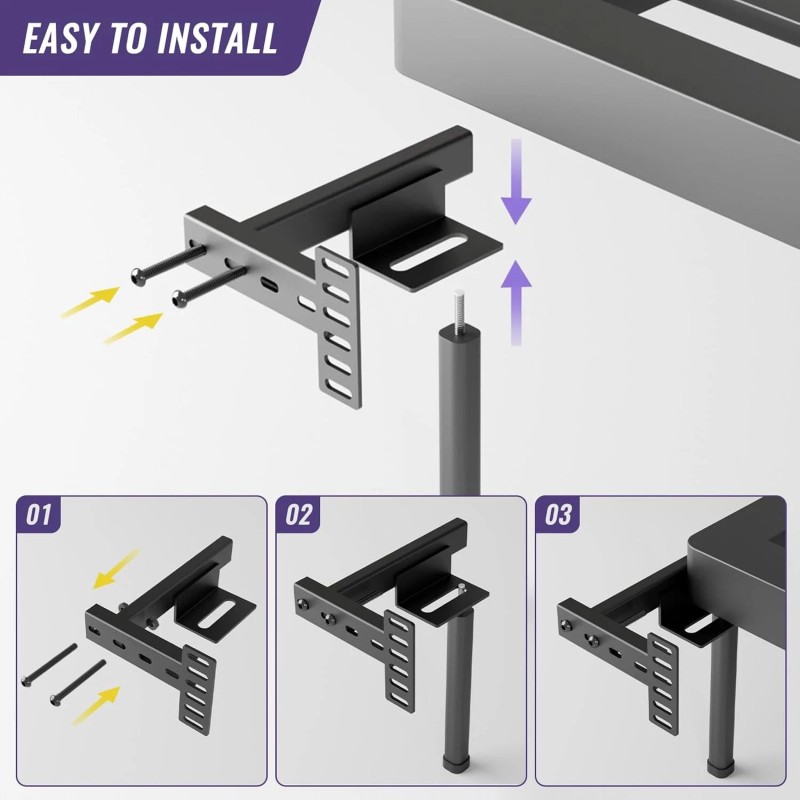 EASY TO INSTALL

01

02

03