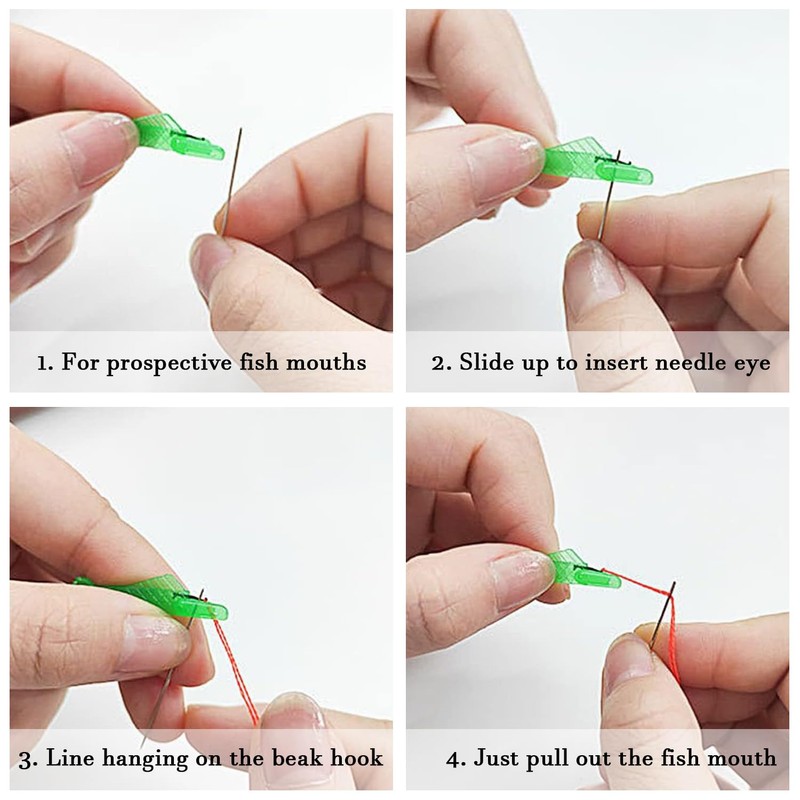 1. For prospective fish mouths

2. Slide up to insert needle eye

3. Line hanging on the beak hook

4. Just pull out the fish mouth