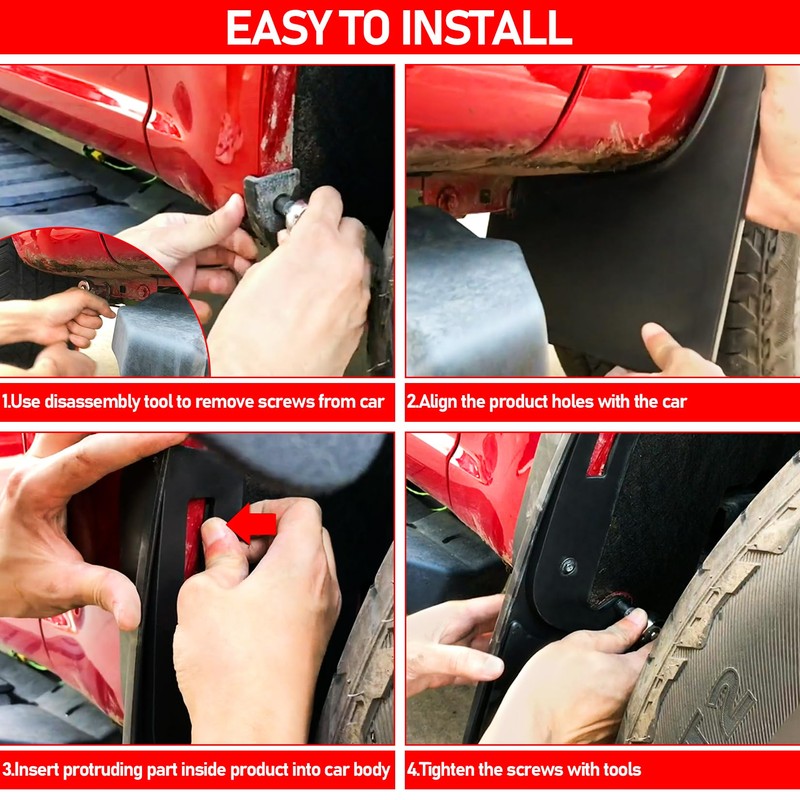 EASY TO INSTALL

1.Use disassembly tool to remove screws from car

2.Align the product holes with the car

3.Insert protruding part inside product into car body

4.Tighten the screws with tools