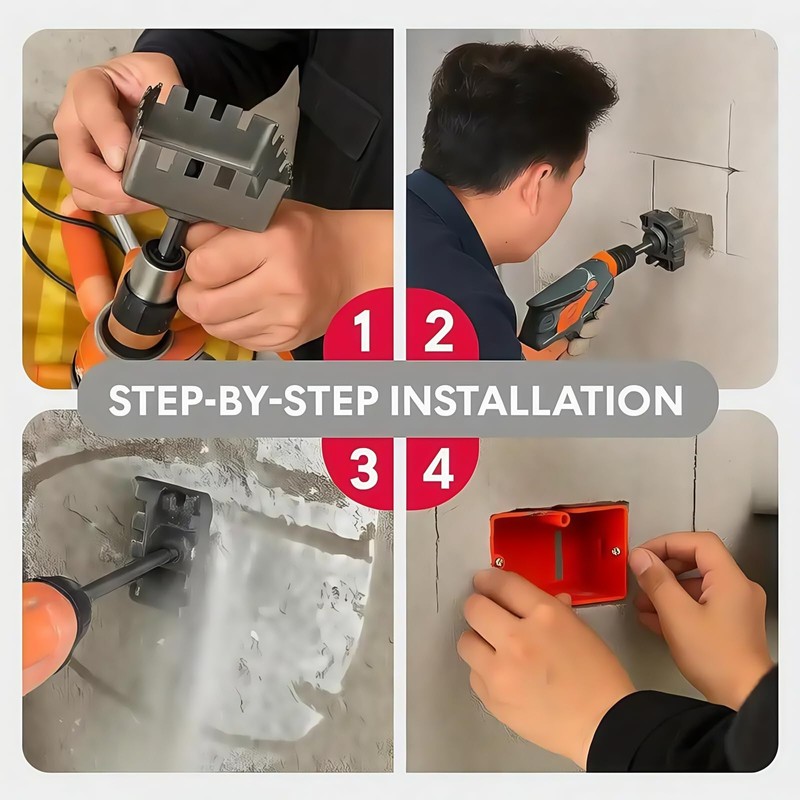 1 2

STEP-BY-STEP INSTALLATION

3 4