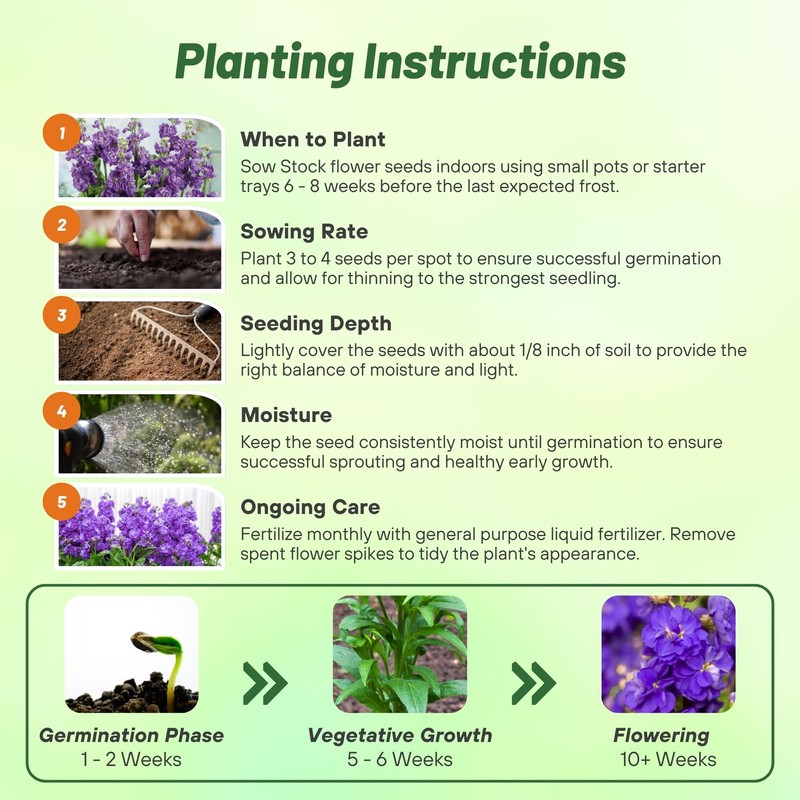 Planting Instructions

1

When to Plant

Sow Stock flower seeds indoors using small pots or starter trays 6 - 8 weeks before the last expected frost.

2

Sowing Rate

Plant 3 to 4 seeds per spot to ensure successful germination and allow for thinning to the strongest seedling.

3

Seeding Depth

Lightly cover the seeds with about 1/8 inch of soil to provide the right balance of moisture and light.

4

Moisture

Keep the seed consistently moist until germination to ensure successful sprouting and healthy early growth.

5

Ongoing Care

Fertilize monthly with general purpose liquid fertilizer. Remove spent flower spikes to tidy the plant's appearance.

Germination Phase
1 - 2 Weeks

Vegetative Growth
5 - 6 Weeks

Flowering
10+ Weeks