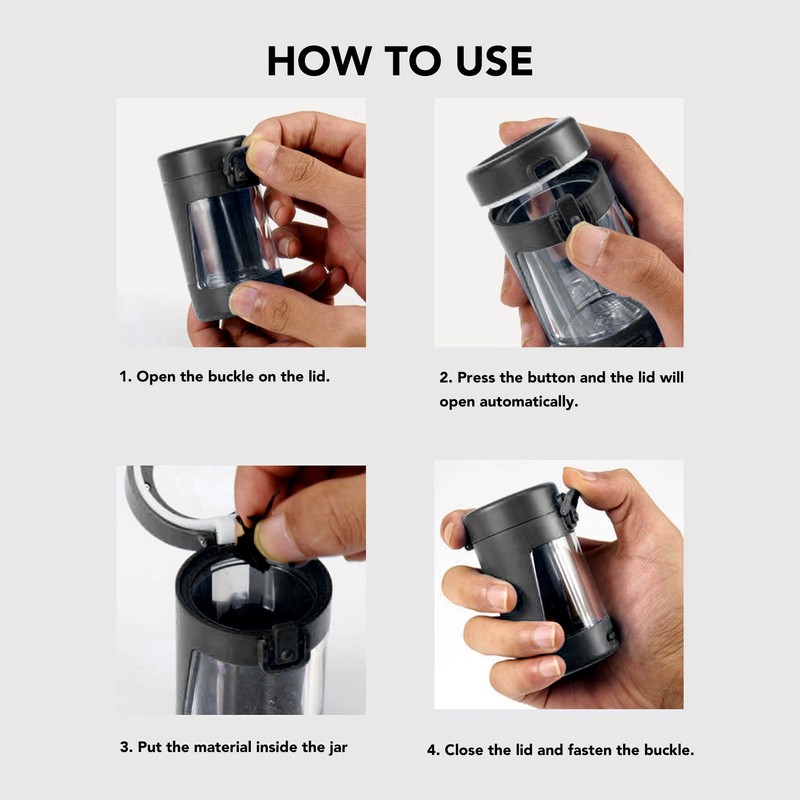 HOW TO USE

1. Open the buckle on the lid.

2. Press the button and the lid will open automatically.

3. Put the material inside the jar

4. Close the lid and fasten the buckle.