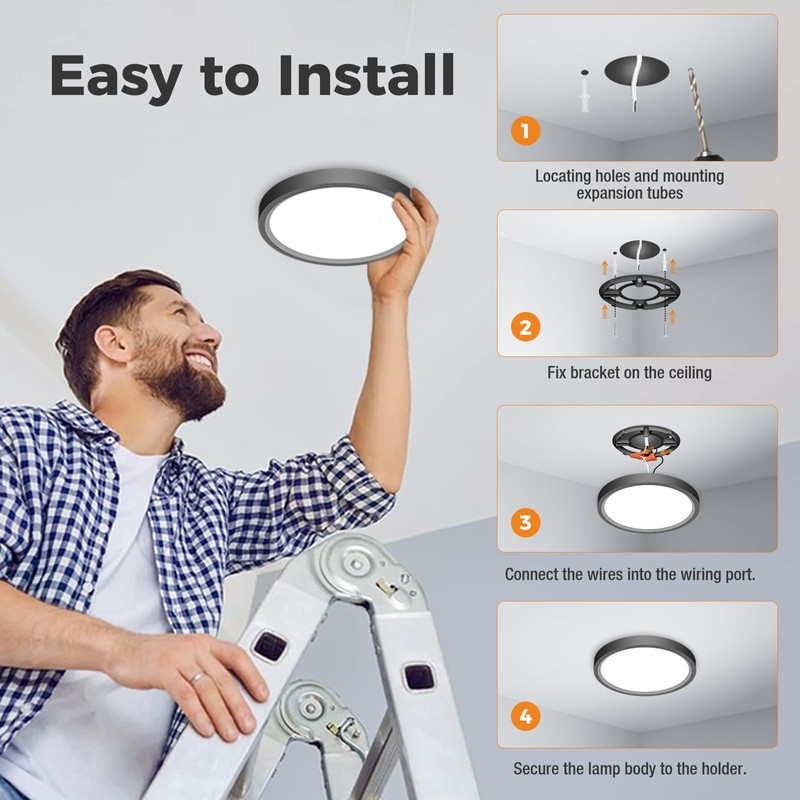 Easy to Install

1

Locating holes and mounting expansion tubes

2

Fix bracket on the ceiling

3

Connect the wires into the wiring port.

4

Secure the lamp body to the holder.