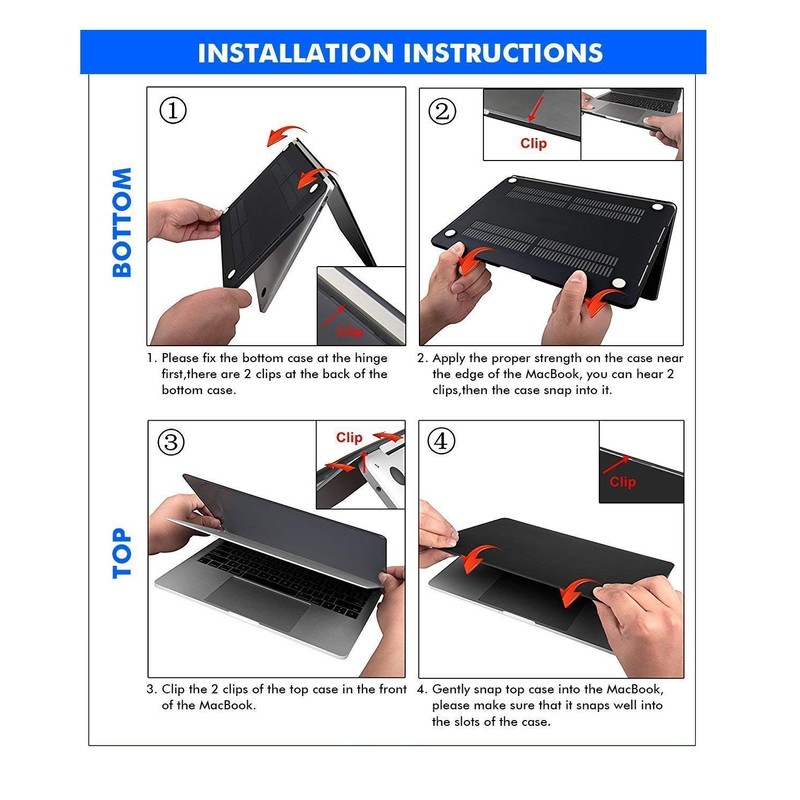 INSTALLATION INSTRUCTIONS

BOTTOM

①

Clip

1. Please fix the bottom case at the hinge first,there are 2 clips at the back of the bottom case.

②

Clip

2. Apply the proper strength on the case near the edge of the MacBook, you can hear 2 clips,then the case snap into it.

TOP

③

Clip

3. Clip the 2 clips of the top case in the front of the MacBook.

④

Clip

4. Gently snap top case into the MacBook, please make sure that it snaps well into the slots of the case.