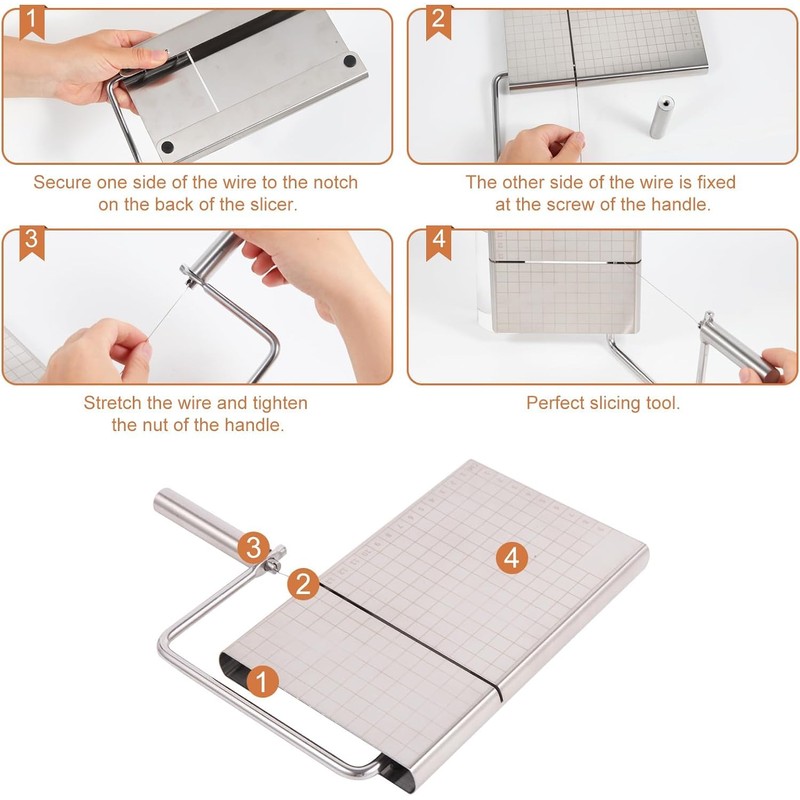 1

Secure one side of the wire to the notch on the back of the slicer.

2

The other side of the wire is fixed at the screw of the handle.

3

Stretch the wire and tighten the nut of the handle.

4

Perfect slicing tool.

3

2

4

1