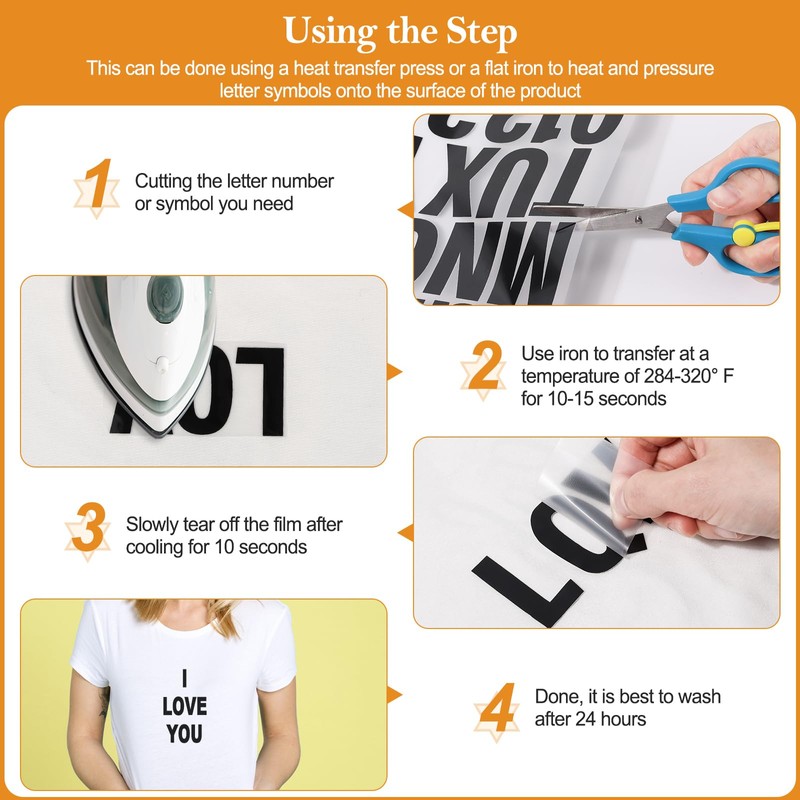 Using the Step

This can be done using a heat transfer press or a flat iron to heat and pressure letter symbols onto the surface of the product

1 Cutting the letter number or symbol you need

2 Use iron to transfer at a temperature of 284-320° F for 10-15 seconds

3 Slowly tear off the film after cooling for 10 seconds

4 Done, it is best to wash after 24 hours

I LOVE YOU