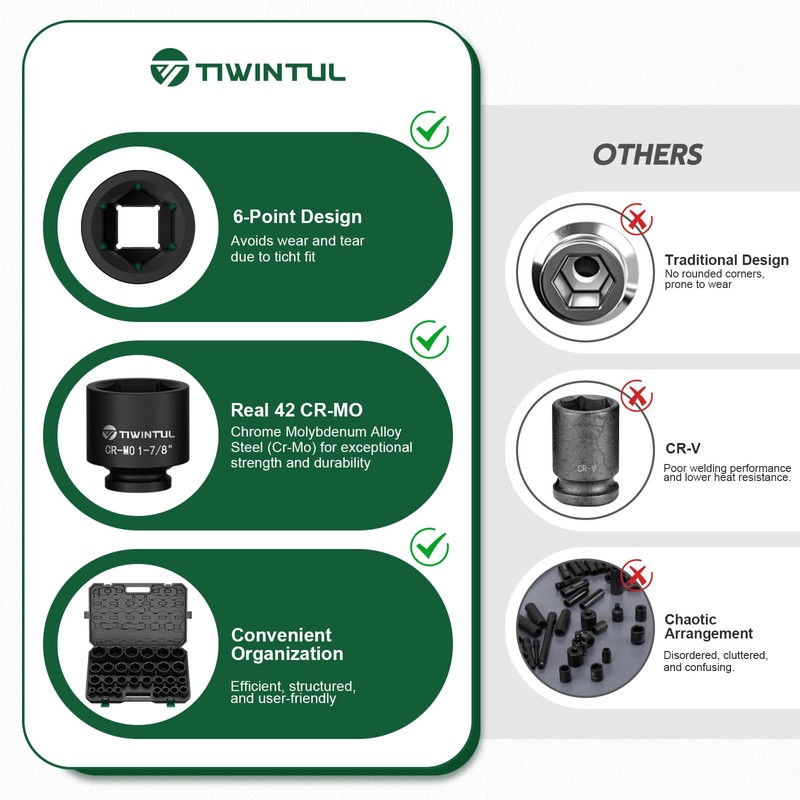 TIWINTUL

6-Point Design
Avoids wear and tear due to ticht fit

TIWINTUL
CR-MO 1-7/8"

Real 42 CR-MO
Chrome Molybdenum Alloy Steel (Cr-Mo) for exceptional strength and durability

Convenient Organization
Efficient, structured, and user-friendly

OTHERS

Traditional Design
No rounded corners, prone to wear

CR-V

CR-V
Poor welding performance and lower heat resistance.

Chaotic Arrangement
Disordered, cluttered, and confusing.