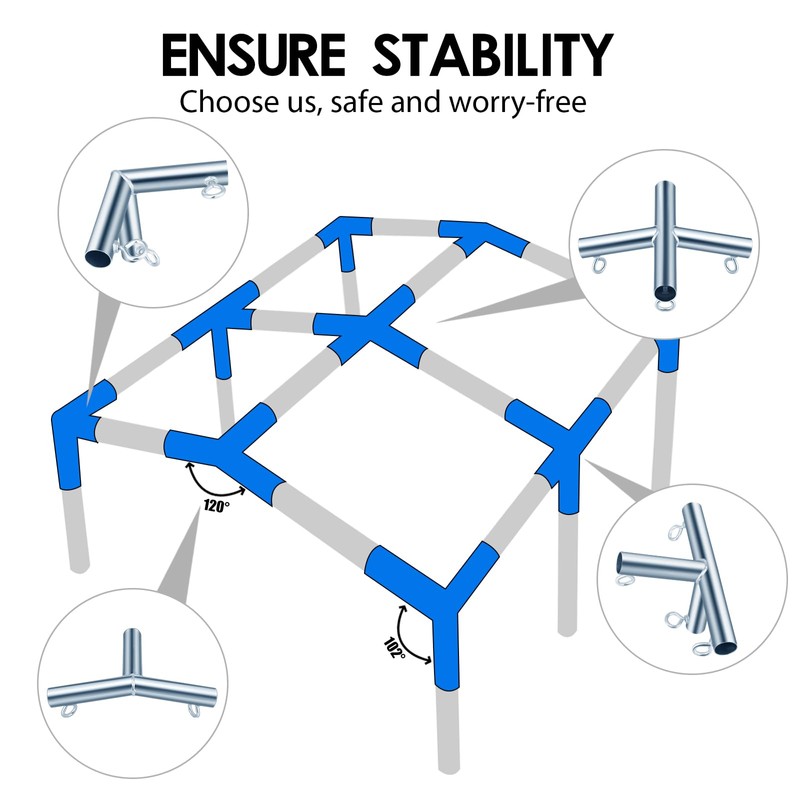 ENSURE STABILITY
Choose us, safe and worry-free

120°

102°