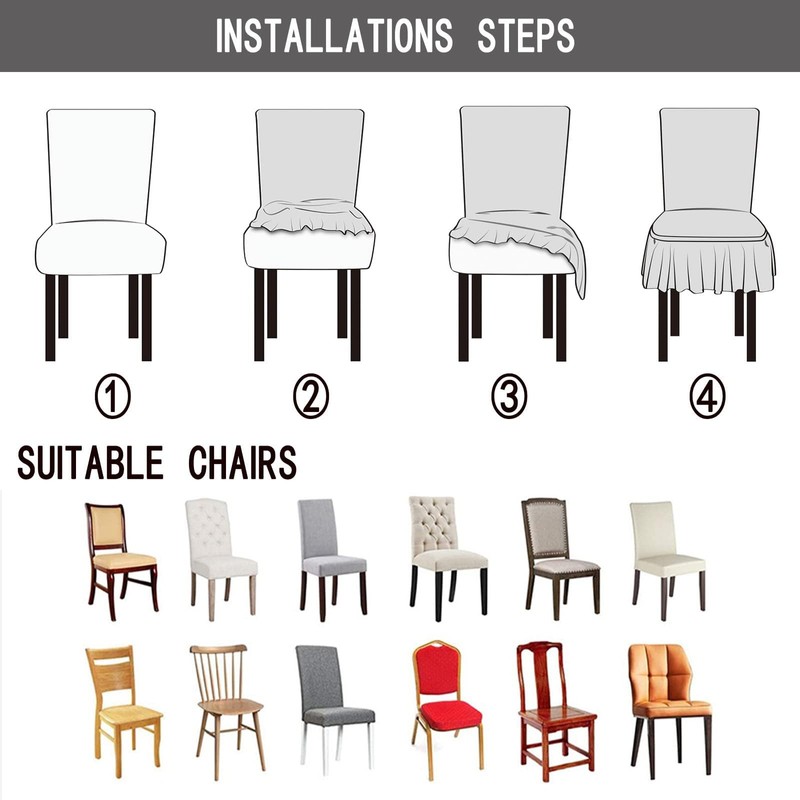 INSTALLATIONS STEPS

①

②

③

④

SUITABLE CHAIRS