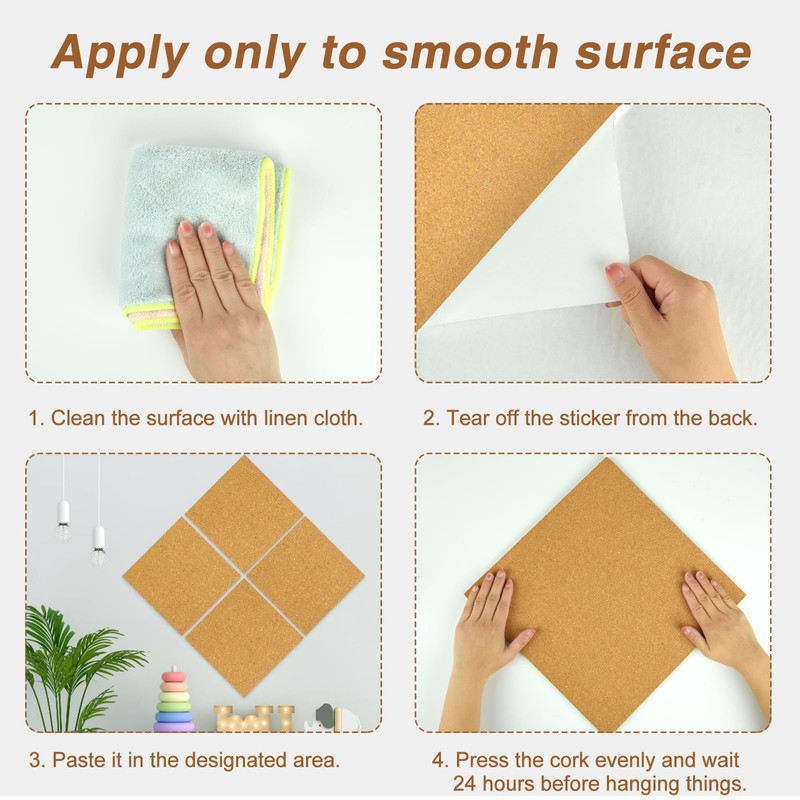 Apply only to smooth surface

1. Clean the surface with linen cloth.

2. Tear off the sticker from the back.

3. Paste it in the designated area.

4. Press the cork evenly and wait 24 hours before hanging things.