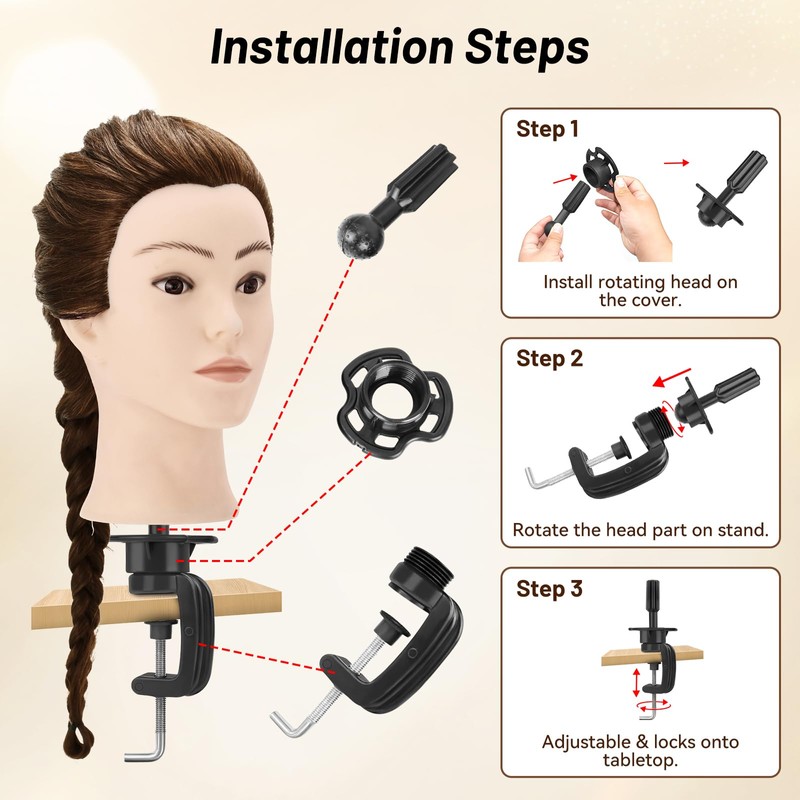 Installation Steps

Step 1

Install rotating head on the cover.

Step 2

Rotate the head part on stand.

Step 3

Adjustable & locks onto tabletop.