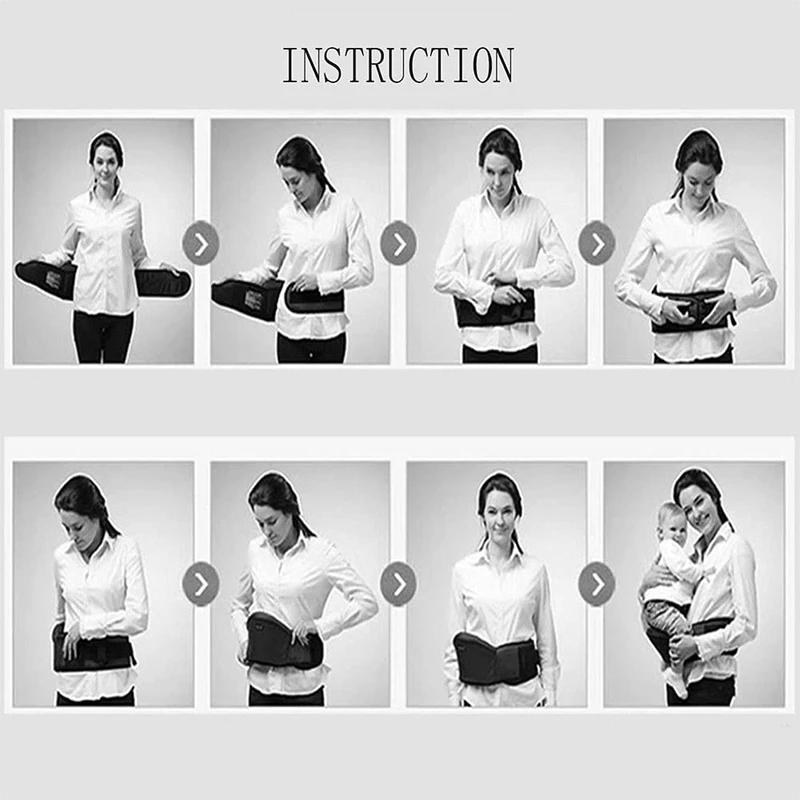 INSTRUCTION