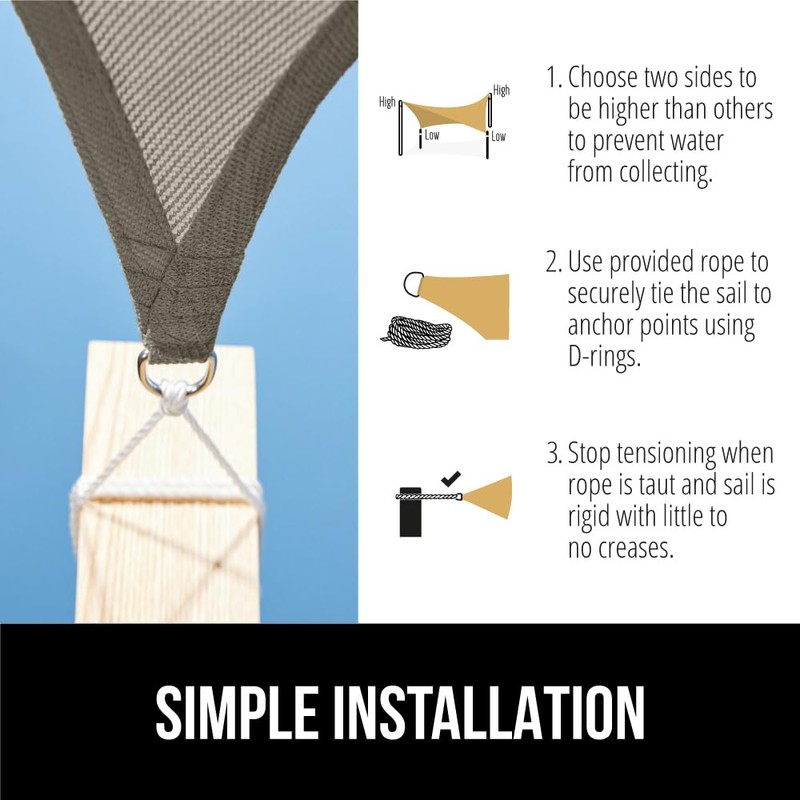 High
High
Low
Low

1. Choose two sides to be higher than others to prevent water from collecting.

2. Use provided rope to securely tie the sail to anchor points using D-rings.

3. Stop tensioning when rope is taut and sail is rigid with little to no creases.

SIMPLE INSTALLATION