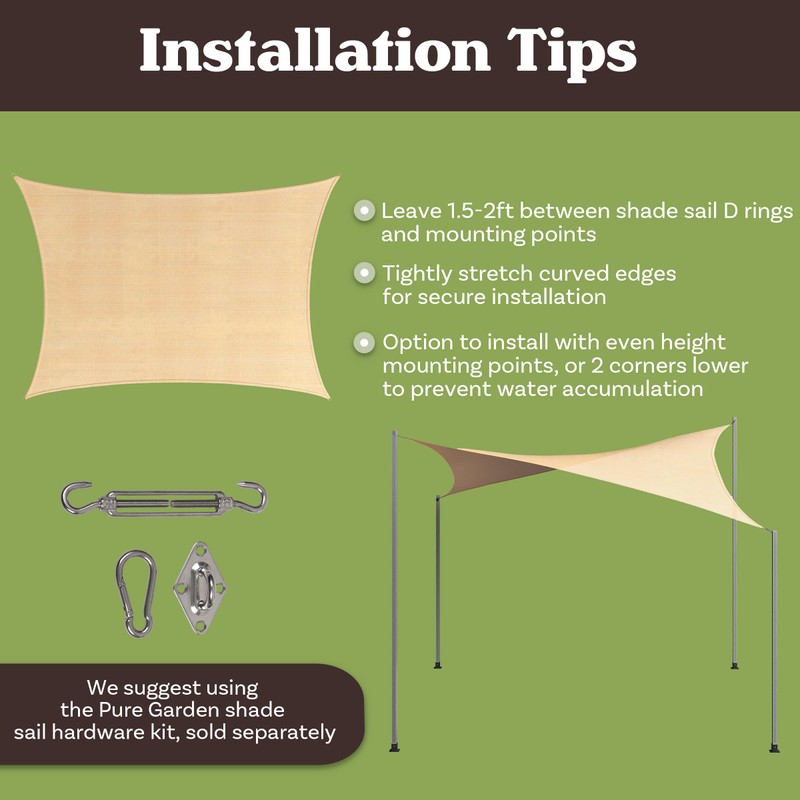 Installation Tips

Leave 1.5-2ft between shade sail D rings and mounting points

Tightly stretch curved edges for secure installation

Option to install with even height mounting points, or 2 corners lower to prevent water accumulation

We suggest using the Pure Garden shade sail hardware kit, sold separately