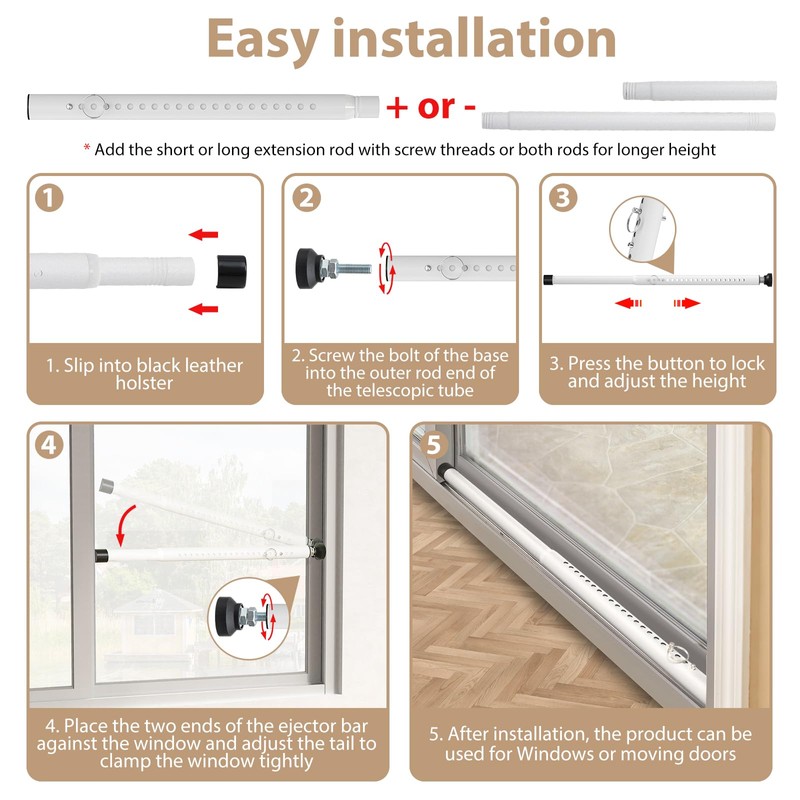 Easy installation

+ or -

* Add the short or long extension rod with screw threads or both rods for longer height

1

1. Slip into black leather holster

2

2. Screw the bolt of the base into the outer rod end of the telescopic tube

3

3. Press the button to lock and adjust the height

4

4. Place the two ends of the ejector bar against the window and adjust the tail to clamp the window tightly

5

5. After installation, the product can be used for Windows or moving doors