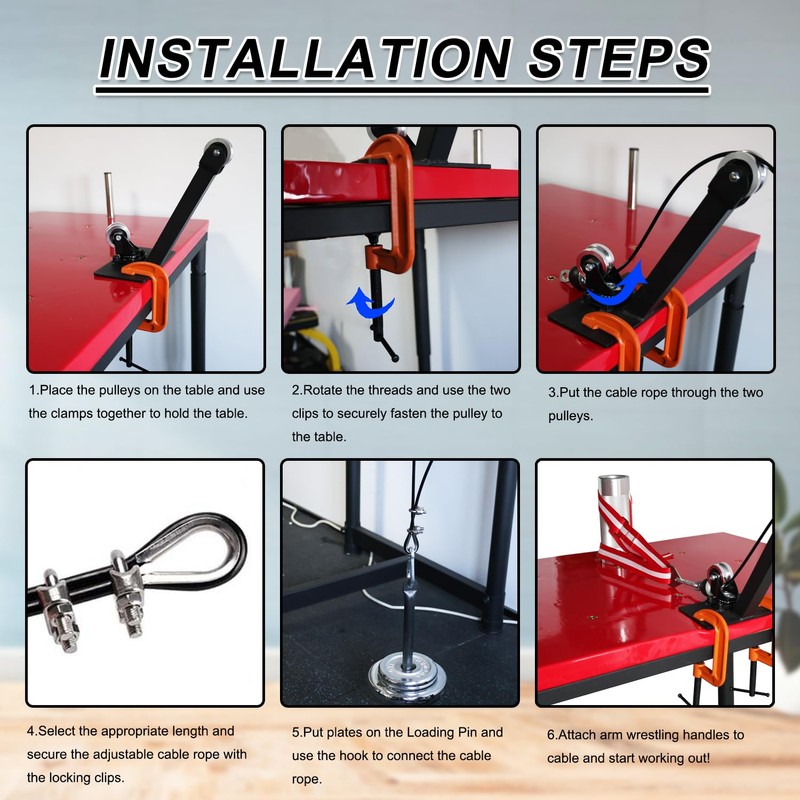 INSTALLATION STEPS

1.Place the pulleys on the table and use the clamps together to hold the table.

2.Rotate the threads and use the two clips to securely fasten the pulley to the table.

3.Put the cable rope through the two pulleys.

4.Select the appropriate length and secure the adjustable cable rope with the locking clips.

5.Put plates on the Loading Pin and use the hook to connect the cable rope.

6.Attach arm wrestling handles to cable and start working out!