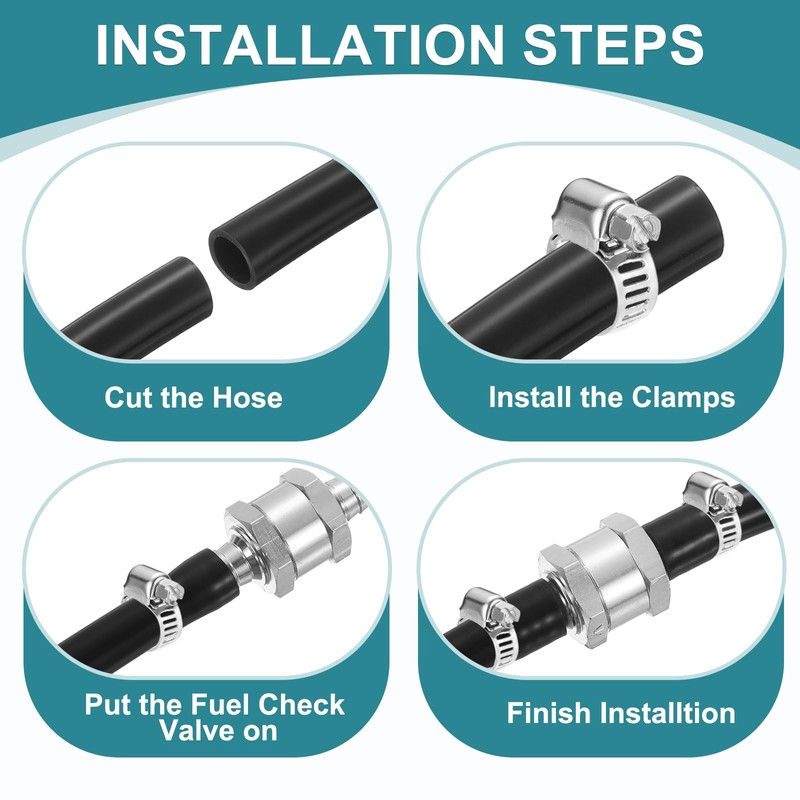 INSTALLATION STEPS

Cut the Hose

Install the Clamps

Put the Fuel Check Valve on

Finish Installtion