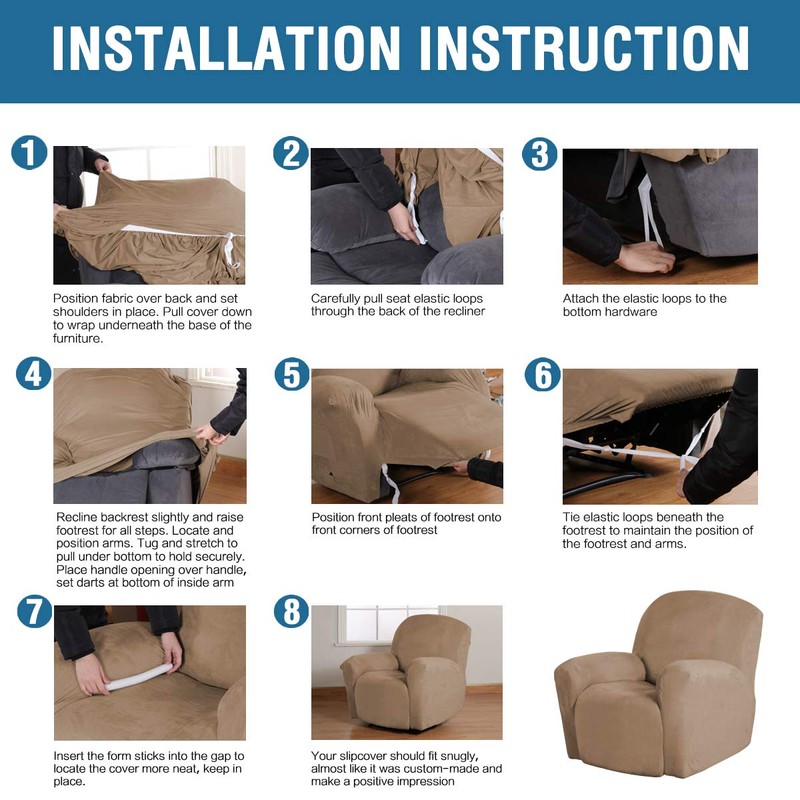 INSTALLATION INSTRUCTION

1
Position fabric over back and set shoulders in place. Pull cover down to wrap underneath the base of the furniture.

2
Carefully pull seat elastic loops through the back of the recliner

3
Attach the elastic loops to the bottom hardware

4
Recline backrest slightly and raise footrest for all steps. Locate and position arms. Tug and stretch to pull under bottom to hold securely. Place handle opening over handle, set darts at bottom of inside arm

5
Position front pleats of footrest onto front corners of footrest

6
Tie elastic loops beneath the footrest to maintain the position of the footrest and arms.

7
Insert the form sticks into the gap to locate the cover more neat, keep in place.

8
Your slipcover should fit snugly, almost like it was custom-made and make a positive impression