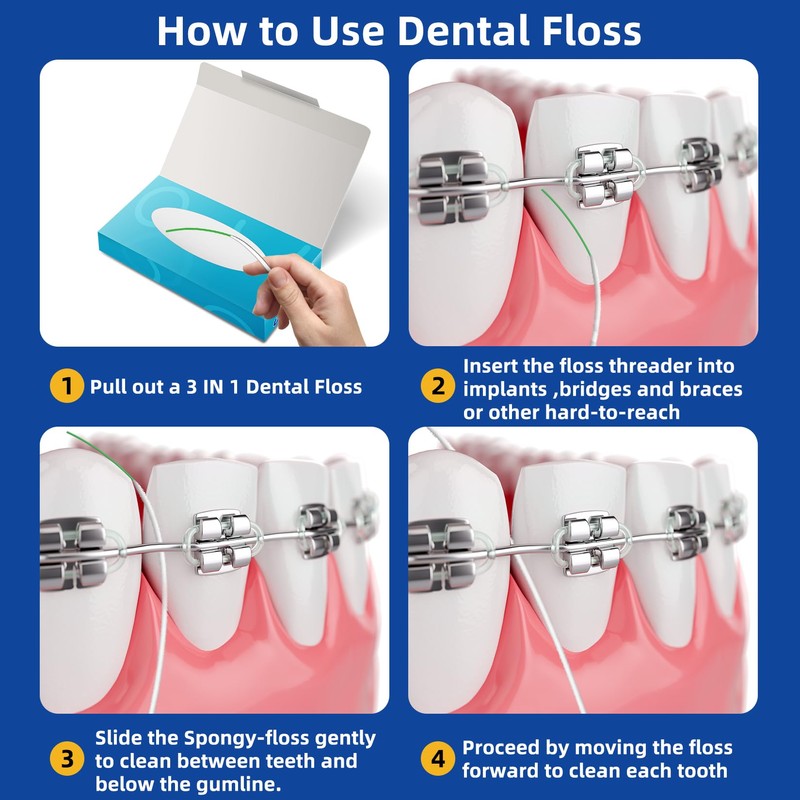 How to Use Dental Floss

1 Pull out a 3 IN 1 Dental Floss

2 Insert the floss threader into implants ,bridges and braces or other hard-to-reach

3 Slide the Spongy-floss gently to clean between teeth and below the gumline.

4 Proceed by moving the floss forward to clean each tooth