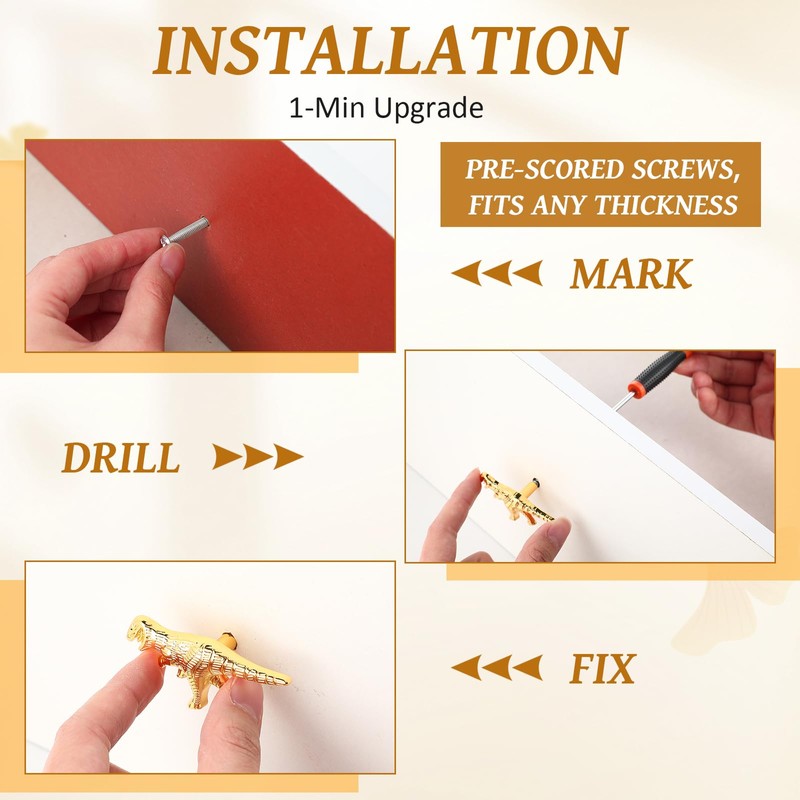 INSTALLATION
1-Min Upgrade

PRE-SCORED SCREWS, FITS ANY THICKNESS

MARK

DRILL

FIX