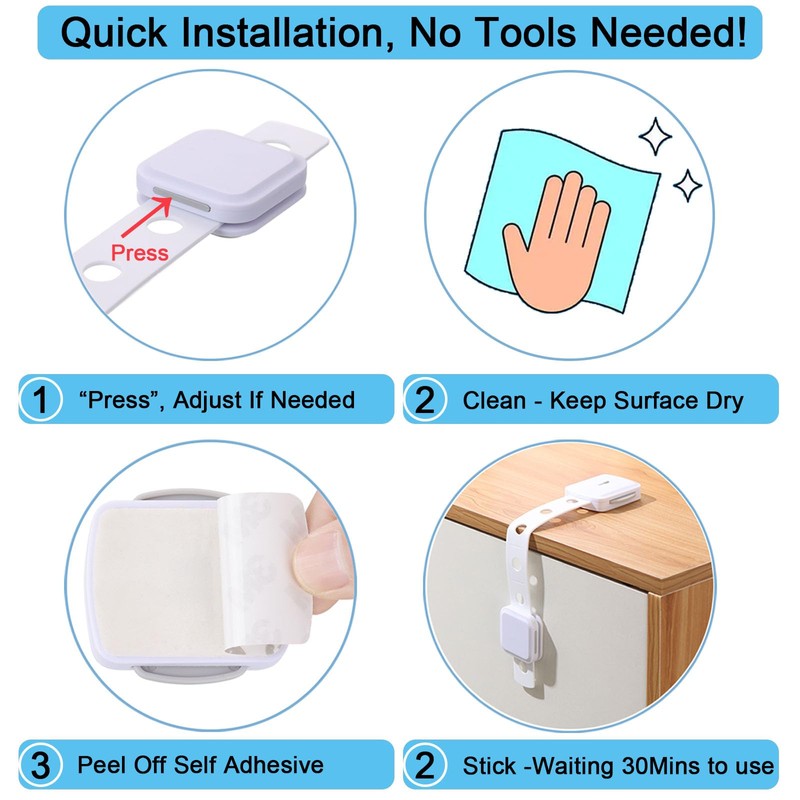 Quick Installation, No Tools Needed!

Press

1 "Press", Adjust If Needed

2 Clean - Keep Surface Dry

3 Peel Off Self Adhesive

2 Stick -Waiting 30Mins to use