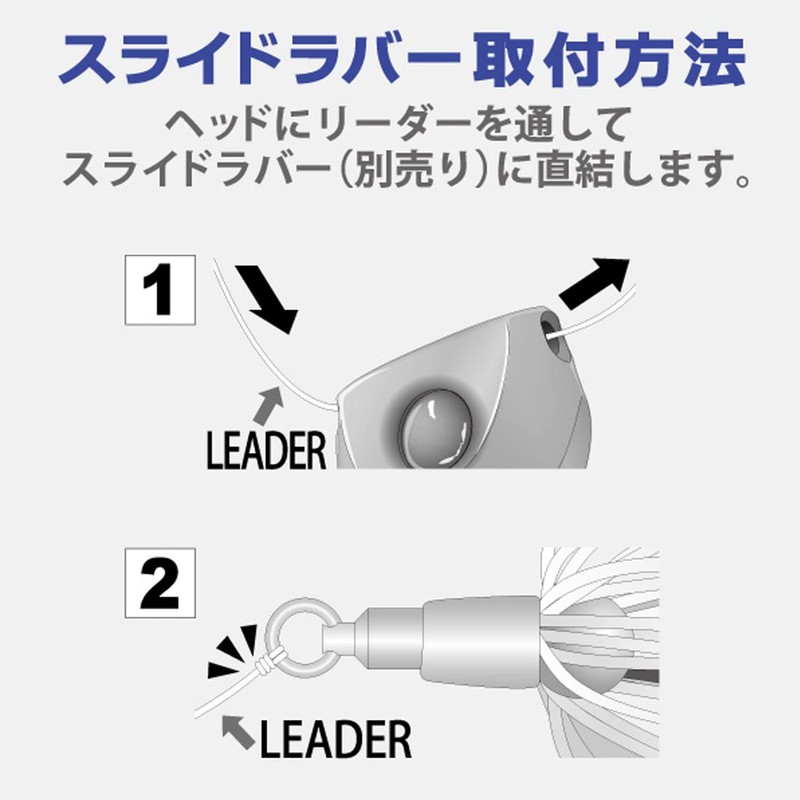 スライドラバー取付方法

ヘッドにリーダーを通して
スライドラバー(別売り)に直結します。

1

LEADER

2

LEADER