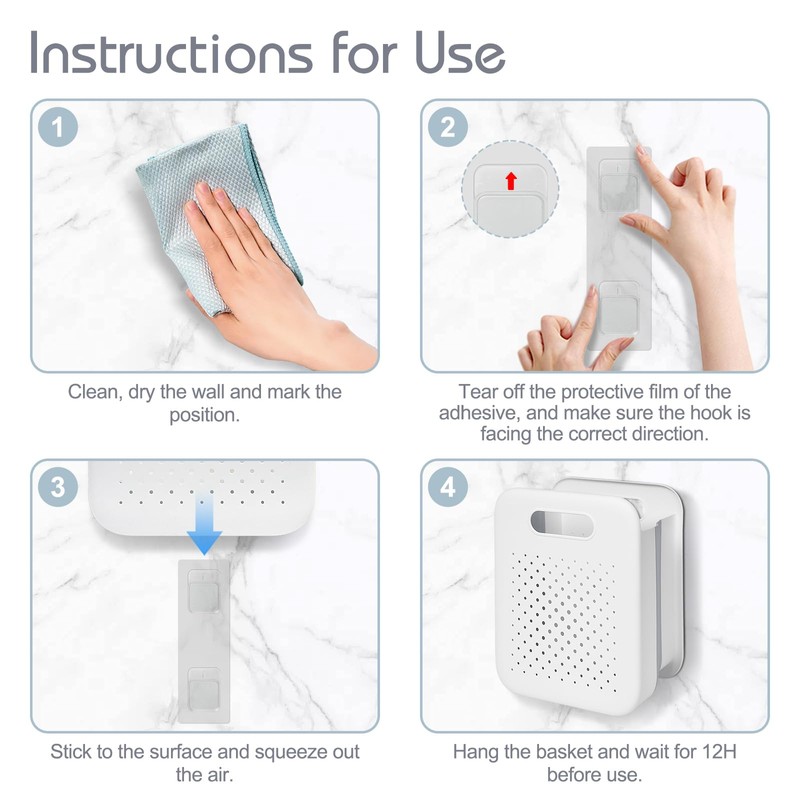 Instructions for Use

1

Clean, dry the wall and mark the position.

2

Tear off the protective film of the adhesive, and make sure the hook is facing the correct direction.

3

Stick to the surface and squeeze out the air.

4

Hang the basket and wait for 12H before use.