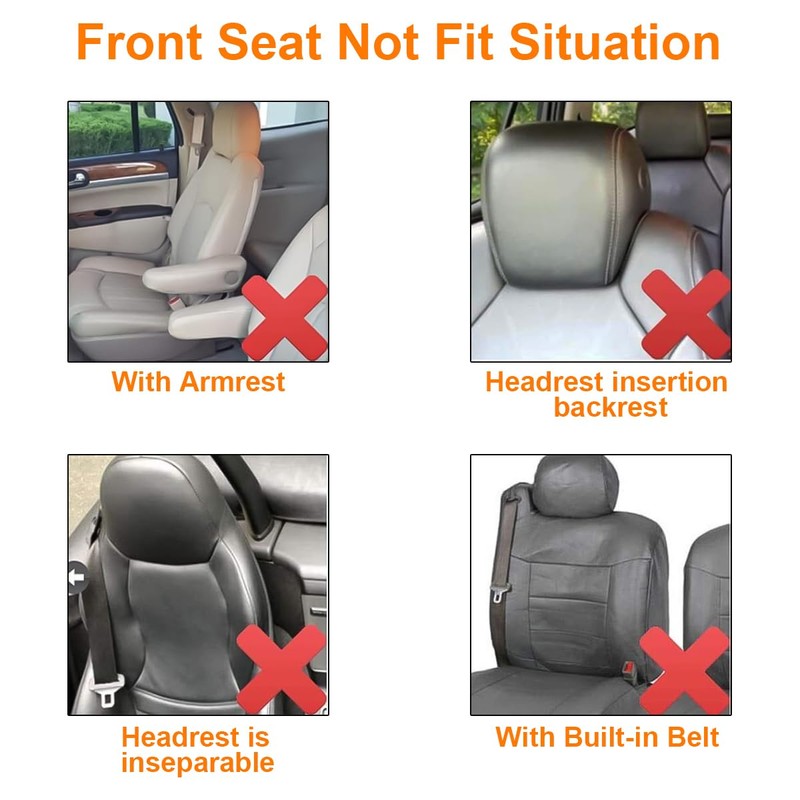 Front Seat Not Fit Situation

With Armrest

Headrest insertion backrest

Headrest is inseparable

With Built-in Belt