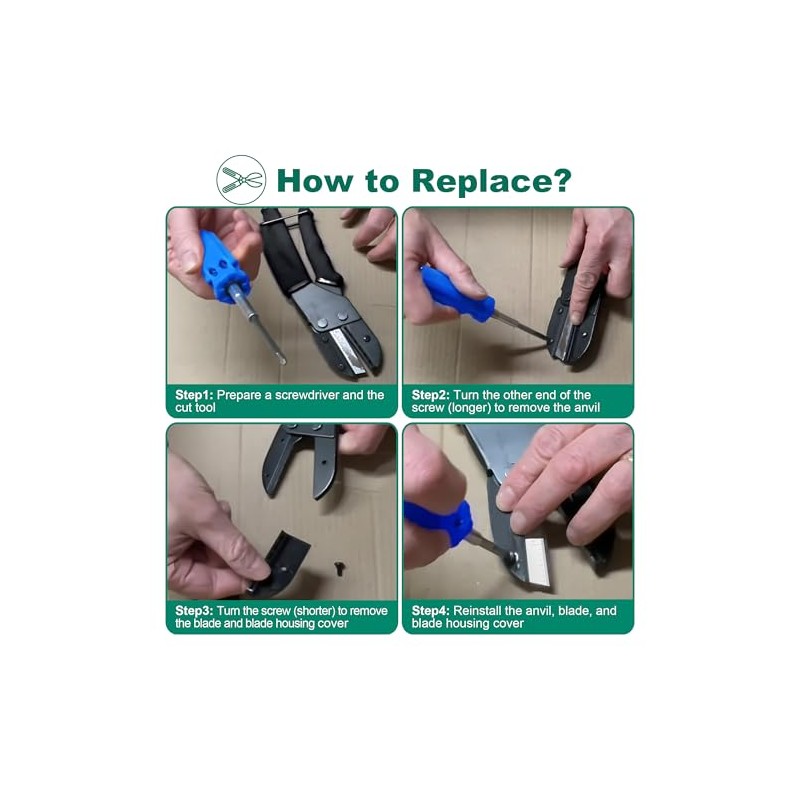 How to Replace?

Step1: Prepare a screwdriver and the cut tool

Step2: Turn the other end of the screw (longer) to remove the anvil

Step3: Turn the screw (shorter) to remove the blade and blade housing cover

Step4: Reinstall the anvil, blade, and blade housing cover