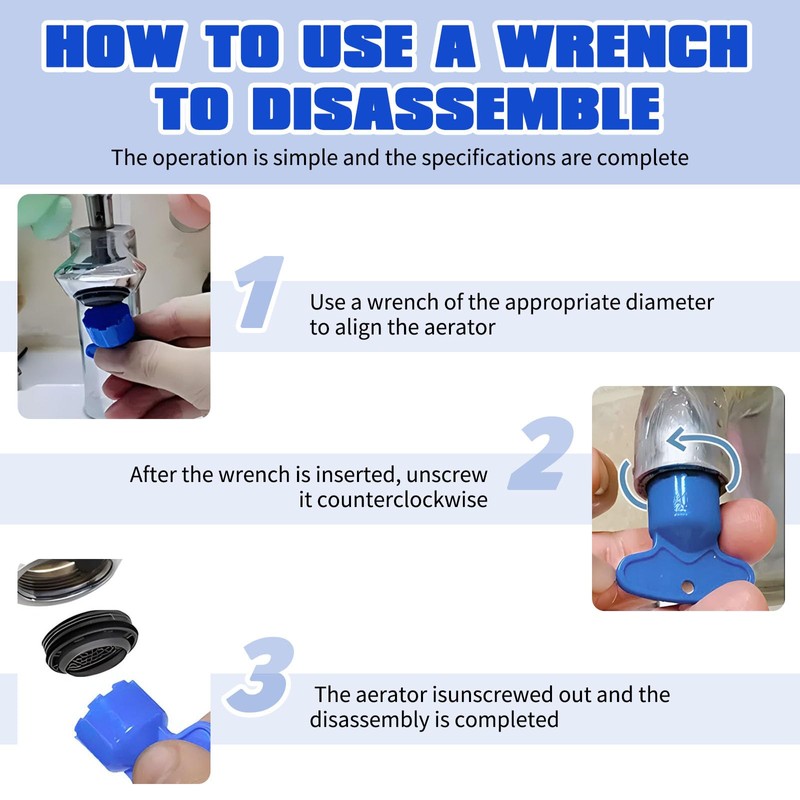 HOW TO USE A WRENCH TO DISASSEMBLE

The operation is simple and the specifications are complete

1

Use a wrench of the appropriate diameter to align the aerator

2

After the wrench is inserted, unscrew it counterclockwise

3

The aerator isunscrewed out and the disassembly is completed