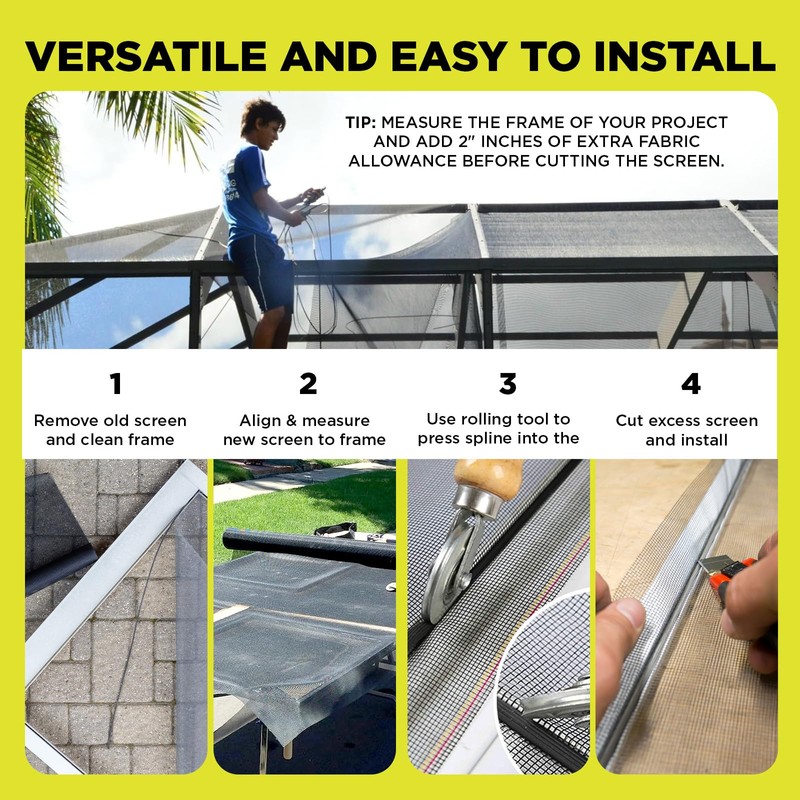 VERSATILE AND EASY TO INSTALL

TIP: MEASURE THE FRAME OF YOUR PROJECT AND ADD 2" INCHES OF EXTRA FABRIC ALLOWANCE BEFORE CUTTING THE SCREEN.

1
Remove old screen and clean frame

2
Align & measure new screen to frame

3
Use rolling tool to press spline into the

4
Cut excess screen and install