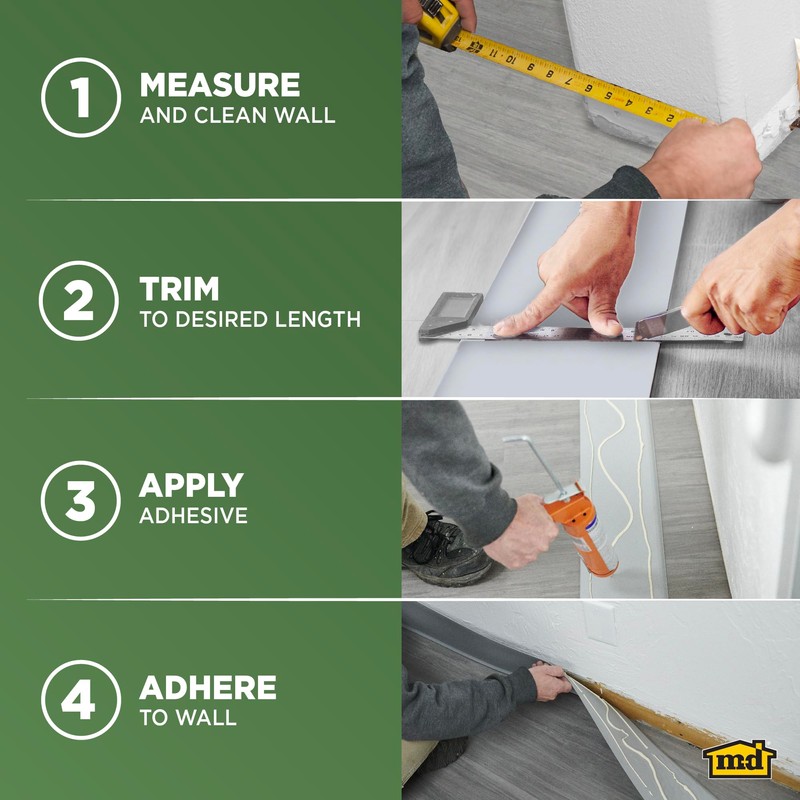 1 MEASURE
AND CLEAN WALL

2 TRIM
TO DESIRED LENGTH

3 APPLY
ADHESIVE

4 ADHERE
TO WALL

m·d