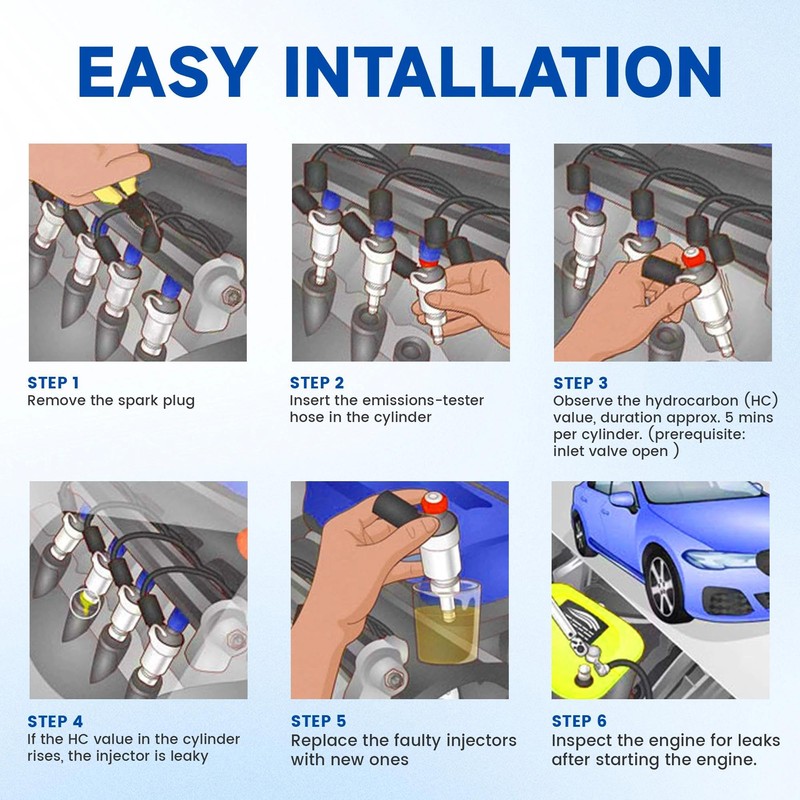 EASY INTALLATION

STEP 1
Remove the spark plug

STEP 2
Insert the emissions-tester hose in the cylinder

STEP 3
Observe the hydrocarbon (HC) value, duration approx. 5 mins per cylinder. (prerequisite: inlet valve open )

STEP 4
If the HC value in the cylinder rises, the injector is leaky

STEP 5
Replace the faulty injectors with new ones

STEP 6
Inspect the engine for leaks after starting the engine.