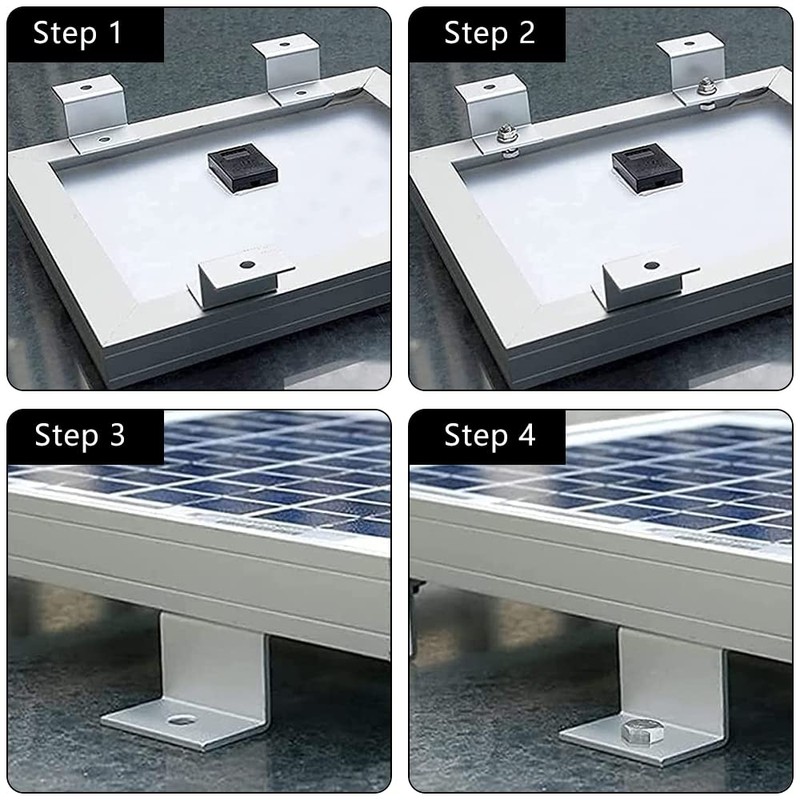 Step 1

Step 2

Step 3

Step 4