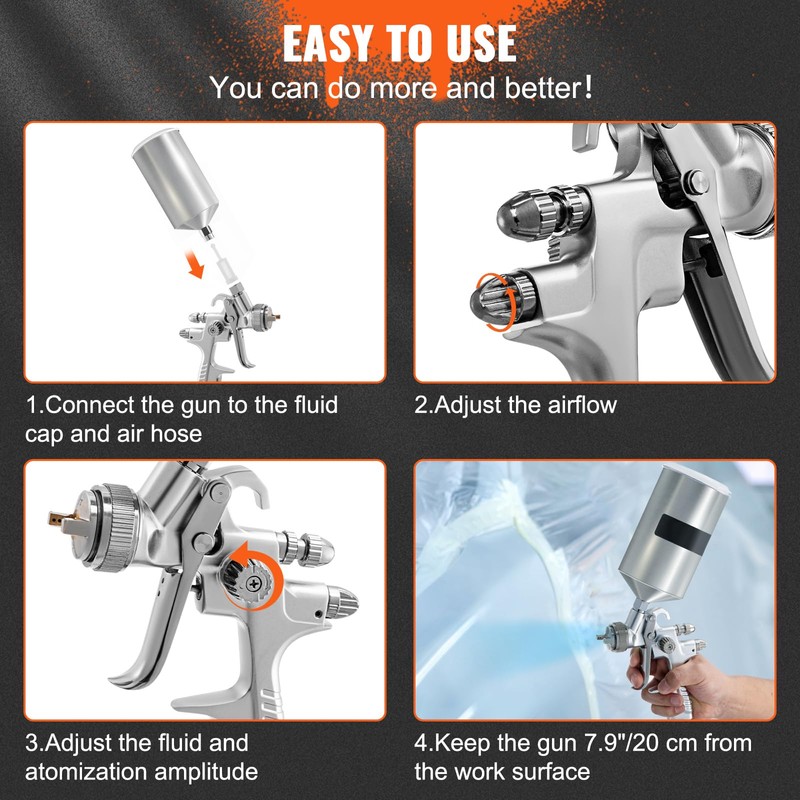 EASY TO USE
You can do more and better!

1.Connect the gun to the fluid cap and air hose

2.Adjust the airflow

3.Adjust the fluid and atomization amplitude

4.Keep the gun 7.9"/20 cm from the work surface