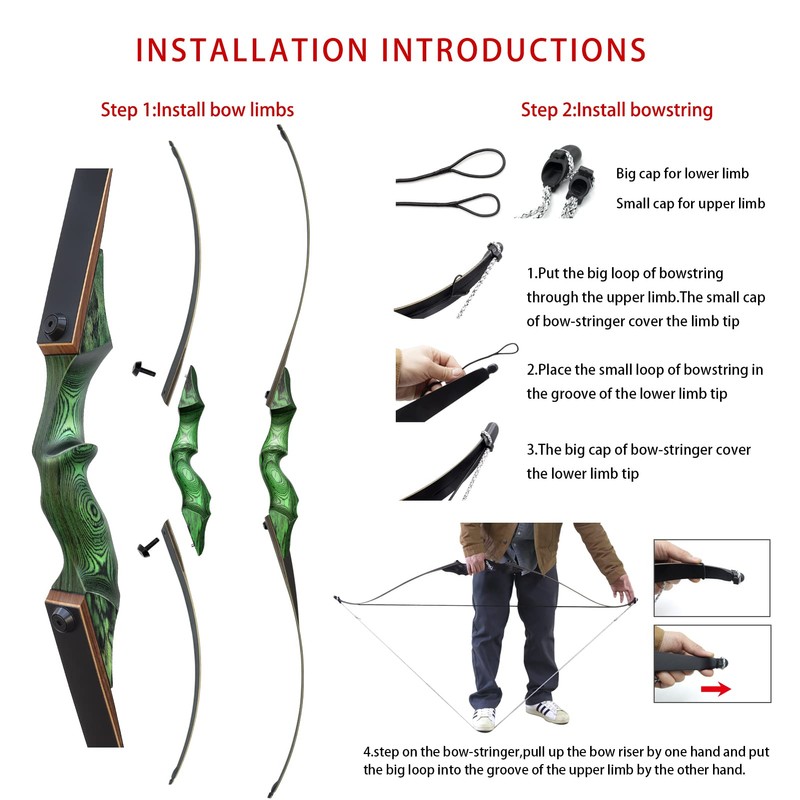 INSTALLATION INTRODUCTIONS

Step 1:Install bow limbs

Step 2:Install bowstring

Big cap for lower limb

Small cap for upper limb

1.Put the big loop of bowstring through the upper limb.The small cap of bow-stringer cover the limb tip

2.Place the small loop of bowstring in the groove of the lower limb tip

3.The big cap of bow-stringer cover the lower limb tip

4.step on the bow-stringer,pull up the bow riser by one hand and put the big loop into the groove of the upper limb by the other hand.