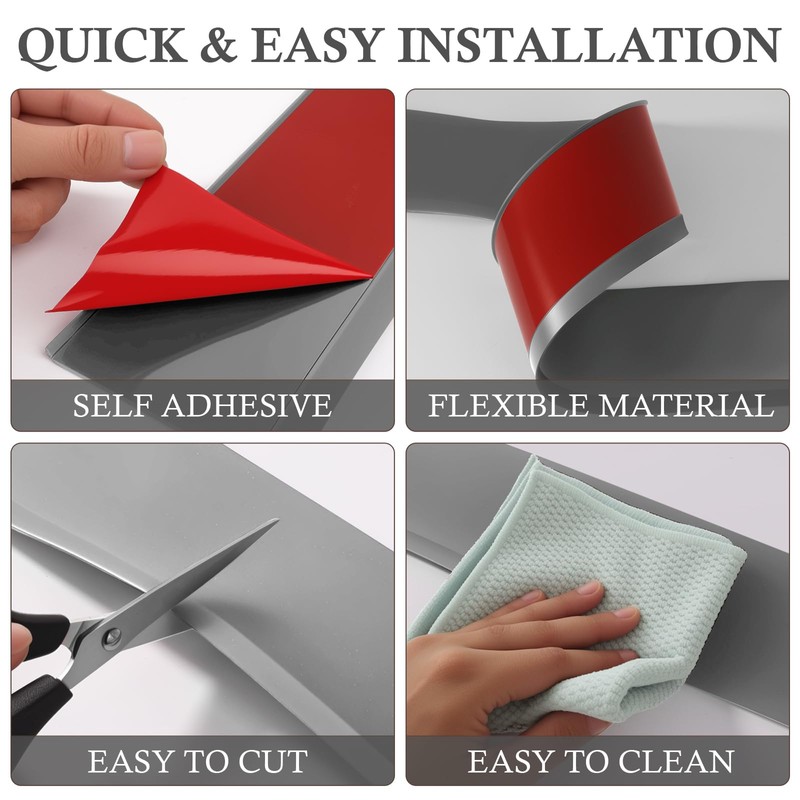 QUICK & EASY INSTALLATION

SELF ADHESIVE

FLEXIBLE MATERIAL

EASY TO CUT

EASY TO CLEAN