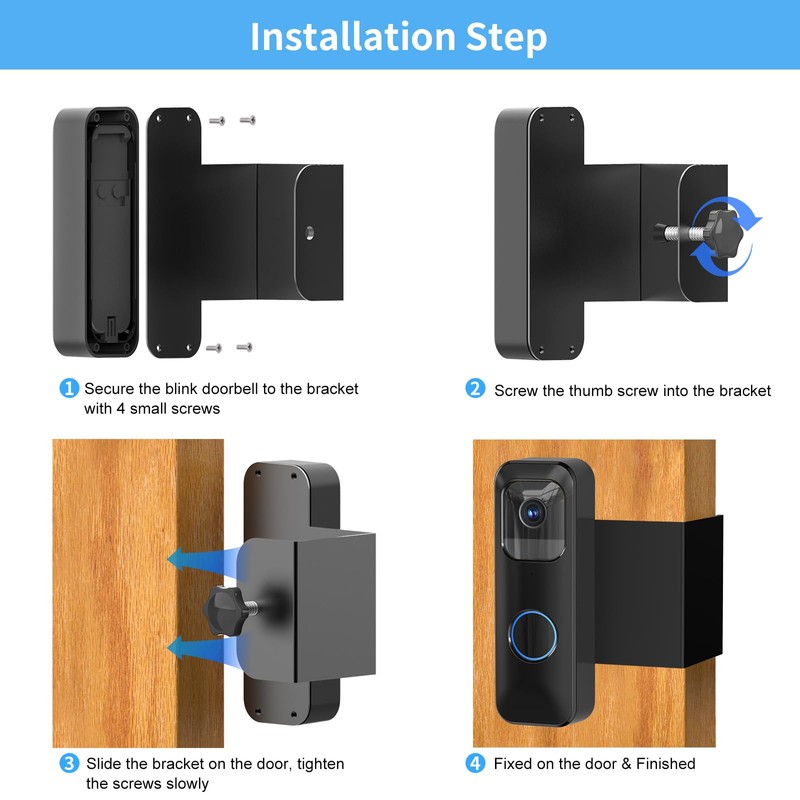 Installation Step

1 Secure the blink doorbell to the bracket with 4 small screws

2 Screw the thumb screw into the bracket

3 Slide the bracket on the door, tighten the screws slowly

4 Fixed on the door & Finished