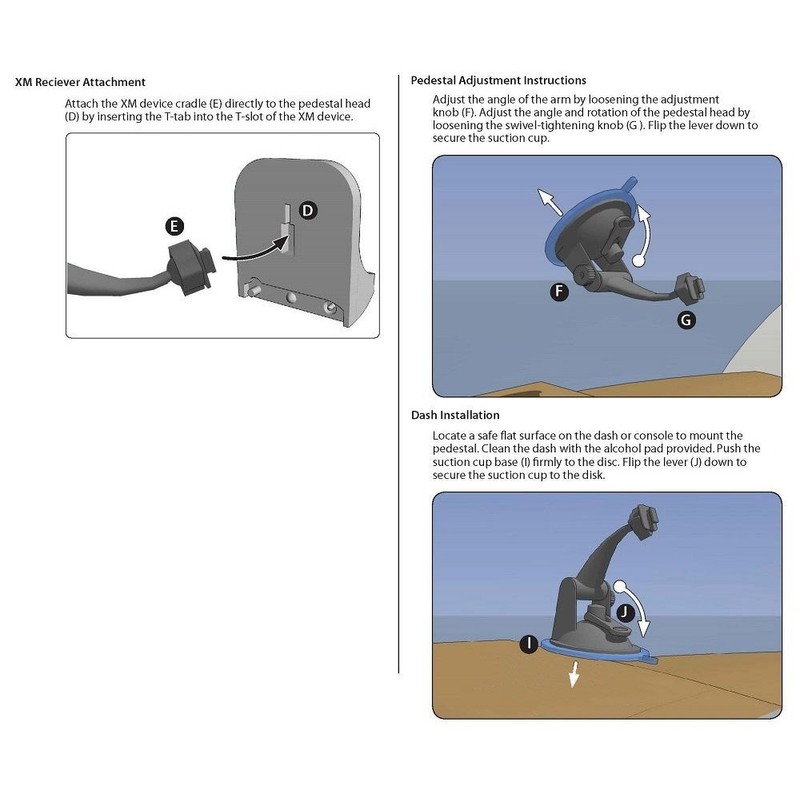 XM Reciever Attachment

Attach the XM device cradle (E) directly to the pedestal head (D) by inserting the T-tab into the T-slot of the XM device.

E

D

Pedestal Adjustment Instructions

Adjust the angle of the arm by loosening the adjustment knob (F). Adjust the angle and rotation of the pedestal head by loosening the swivel-tightening knob (G ). Flip the lever down to secure the suction cup.

F

G

Dash Installation

Locate a safe flat surface on the dash or console to mount the pedestal. Clean the dash with the alcohol pad provided. Push the suction cup base (I) firmly to the disc. Flip the lever (J) down to secure the suction cup to the disk.

J

I