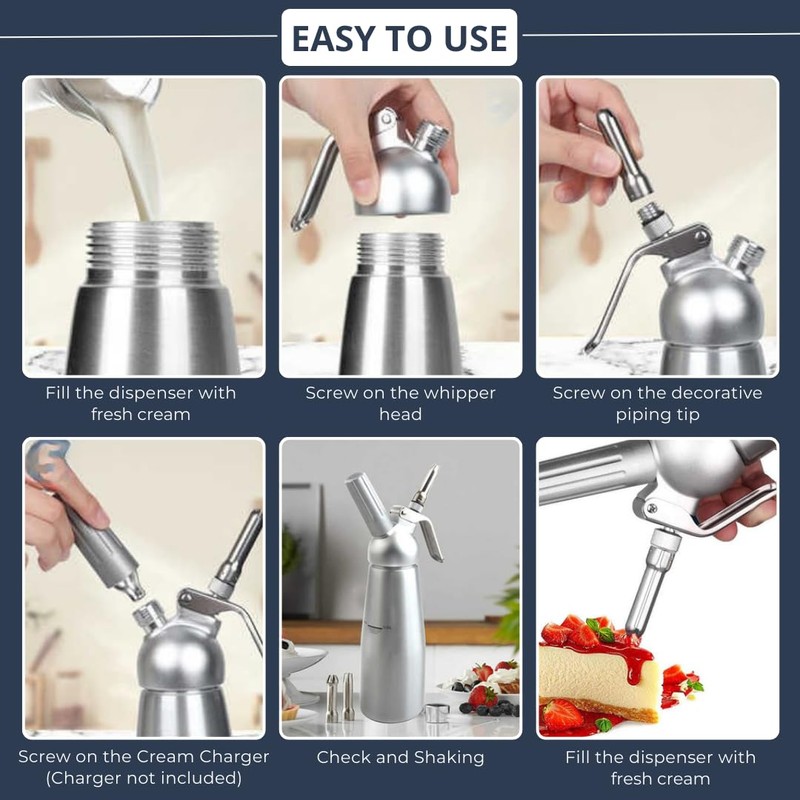 EASY TO USE

Fill the dispenser with fresh cream

Screw on the whipper head

Screw on the decorative piping tip

Screw on the Cream Charger (Charger not included)

Check and Shaking

Fill the dispenser with fresh cream