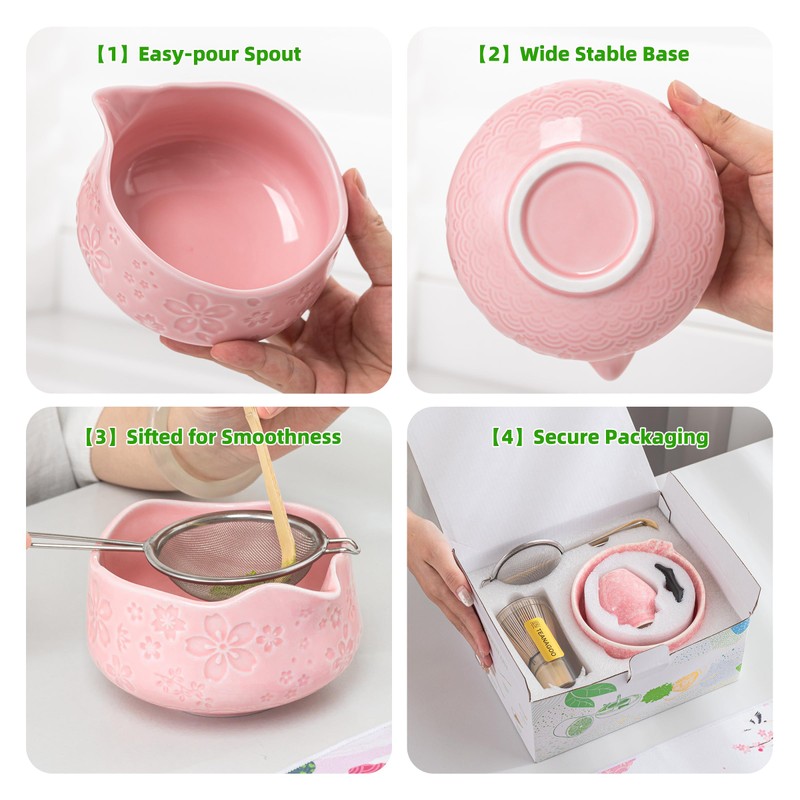 【1】Easy-pour Spout

【2】Wide Stable Base

【3】Sifted for Smoothness

【4】Secure Packaging

TEANAGOO