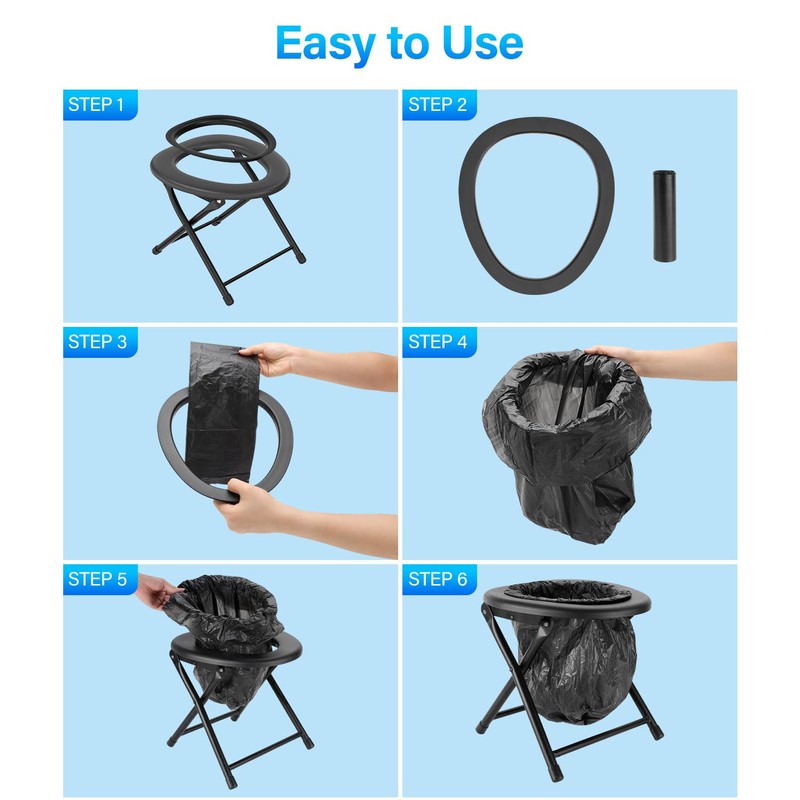 Easy to Use

STEP 1

STEP 2

STEP 3

STEP 4

STEP 5

STEP 6